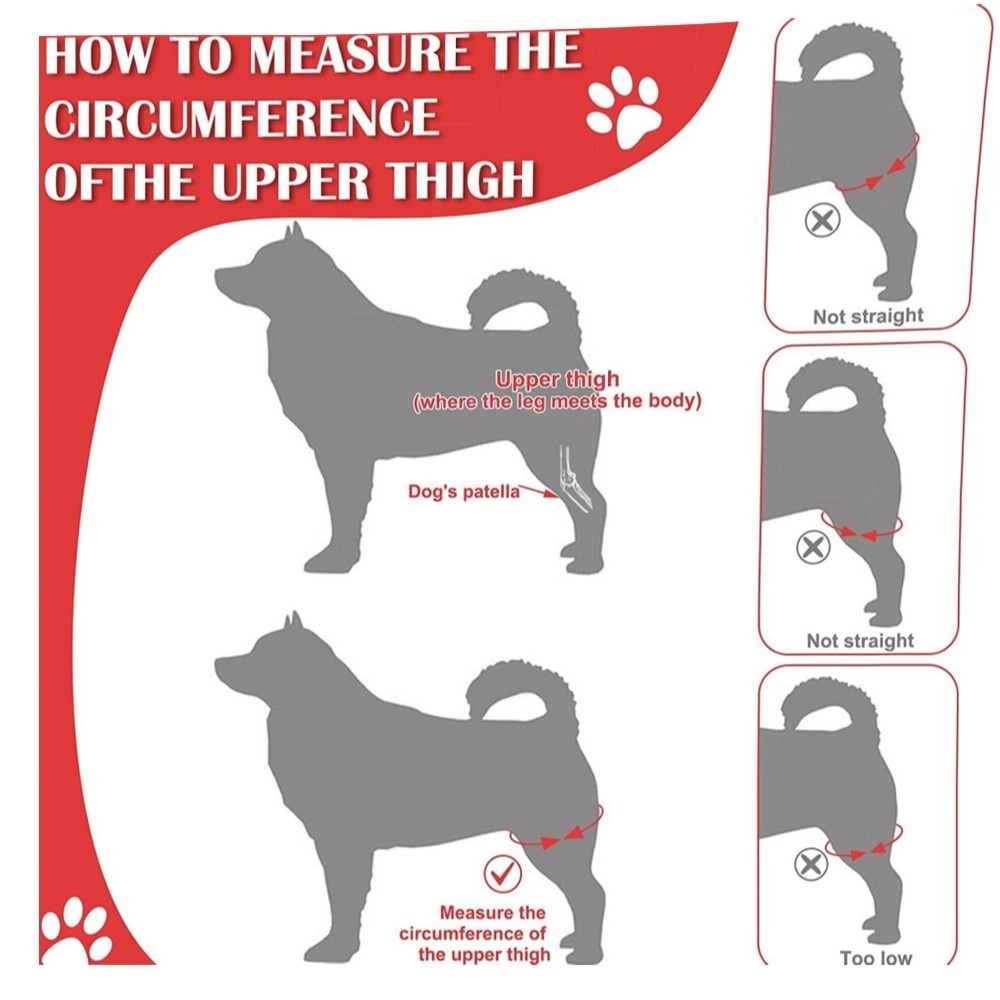 HOW TO MEASURE THE CIRCUMFERENCE OFTHE UPPER THIGH

Upper thigh
(where the leg meets the body)

Dog's patella

Measure the circumference of the upper thigh

Not straight

Not straight

Too low