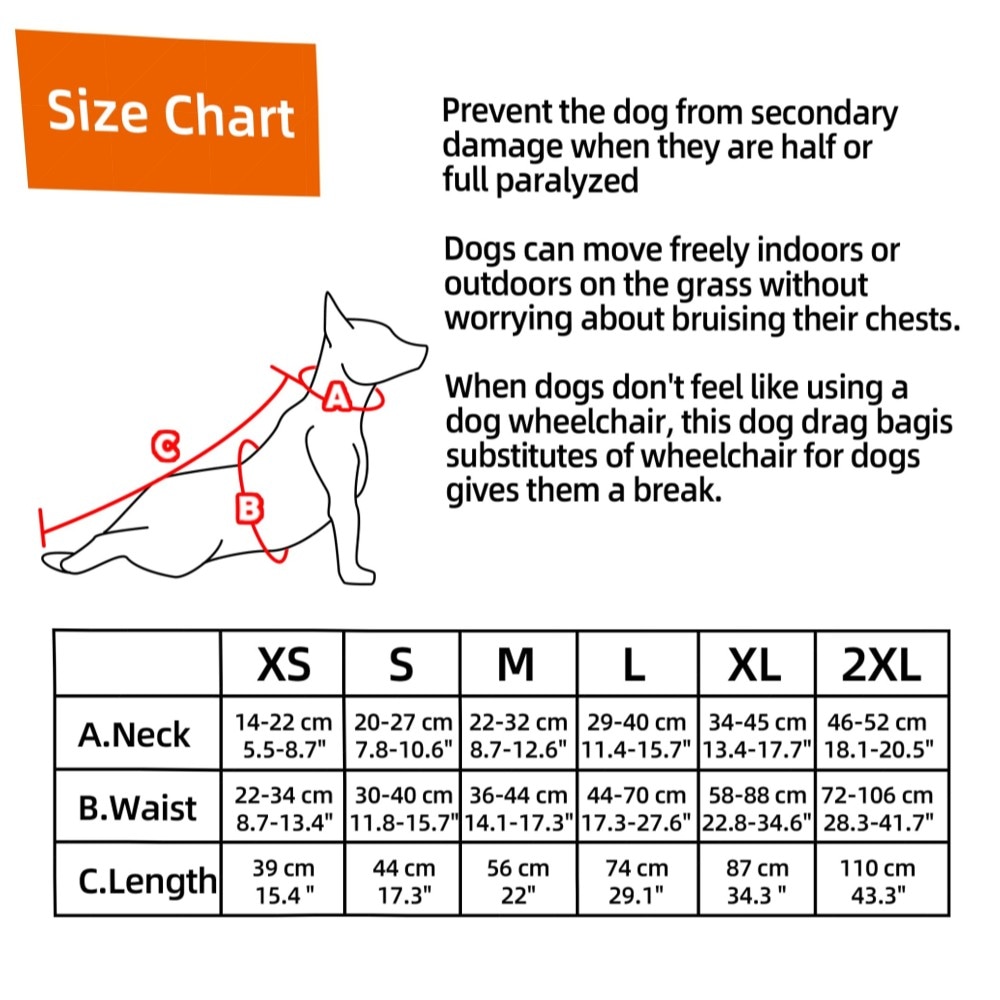 Size Chart

Prevent the dog from secondary damage when they are half or full paralyzed

Dogs can move freely indoors or outdoors on the grass without worrying about bruising their chests.

When dogs don't feel like using a dog wheelchair, this dog drag bagis substitutes of wheelchair for dogs gives them a break.

A
B
C

| | XS | S | M | L | XL | 2XL |
|---|---|---|---|---|---|---|
| A.Neck | 14-22 cm 5.5-8.7" | 20-27 cm 7.8-10.6" | 22-32 cm 8.7-12.6" | 29-40 cm 11.4-15.7" | 34-45 cm 13.4-17.7" | 46-52 cm 18.1-20.5" |
| B.Waist | 22-34 cm 8.7-13.4" | 30-40 cm 11.8-15.7" | 36-44 cm 14.1-17.3" | 44-70 cm 17.3-27.6" | 58-88 cm 22.8-34.6" | 72-106 cm 28.3-41.7" |
| C.Length | 39 cm 15.4 " | 44 cm 17.3" | 56 cm 22" | 74 cm 29.1" | 87 cm 34.3 " | 110 cm 43.3" |