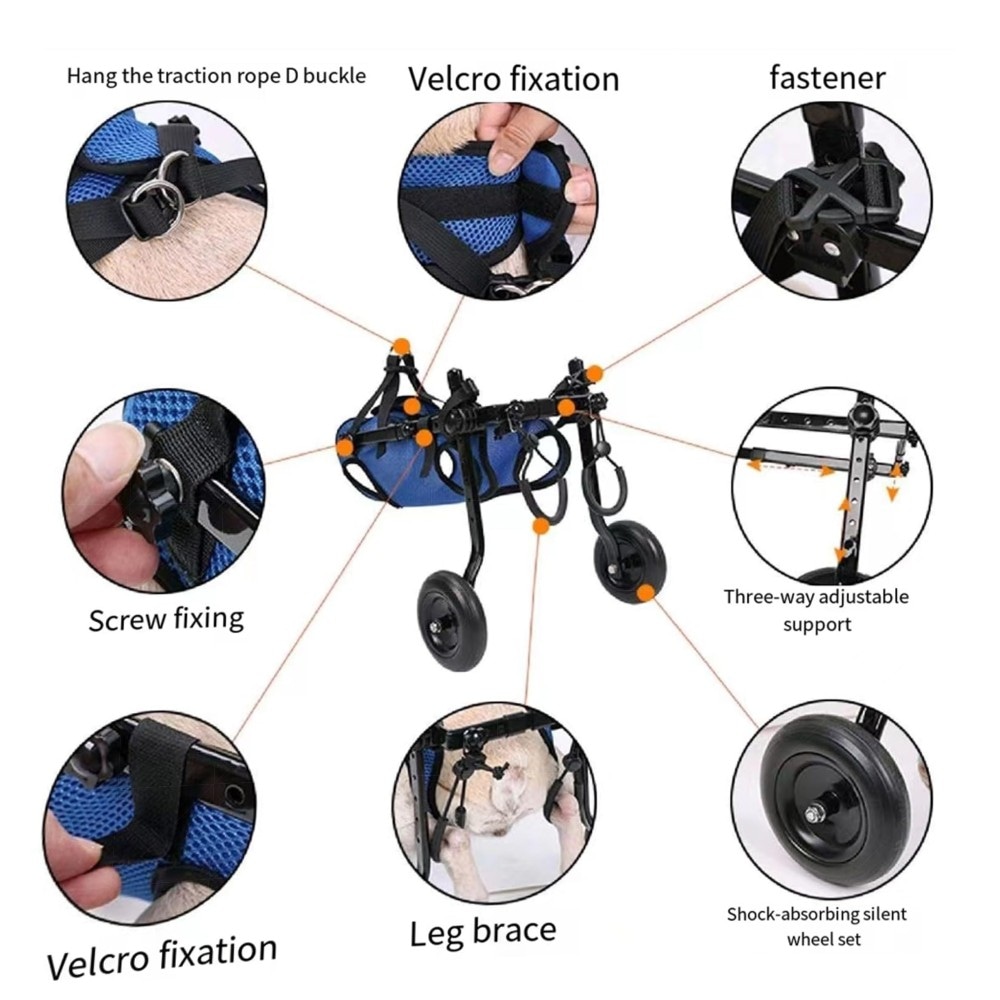 Hang the traction rope D buckle

Velcro fixation

fastener

Screw fixing

Three-way adjustable support

Velcro fixation

Leg brace

Shock-absorbing silent wheel set