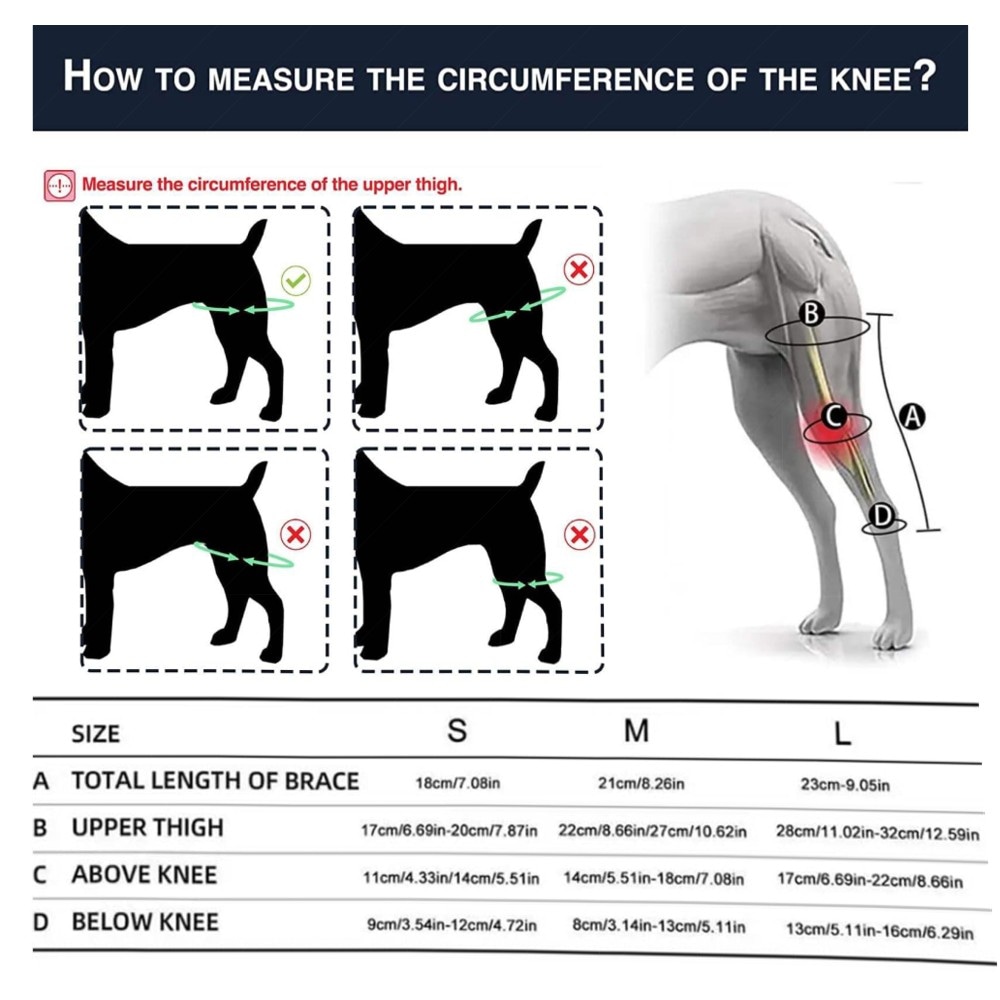 HOW TO MEASURE THE CIRCUMFERENCE OF THE KNEE?

Measure the circumference of the upper thigh.

B

C

A

D

| | SIZE | S | M | L |
|---|---|---|---|---|
| A | TOTAL LENGTH OF BRACE | 18cm/7.08in | 21cm/8.26in | 23cm-9.05in |
| B | UPPER THIGH | 17cm/6.69in-20cm/7.87in | 22cm/8.66in/27cm/10.62in | 28cm/11.02in-32cm/12.59in |
| C | ABOVE KNEE | 11cm/4.33in/14cm/5.51in | 14cm/5.51in-18cm/7.08in | 17cm/6.69in-22cm/8.66in |
| D | BELOW KNEE | 9cm/3.54in-12cm/4.72in | 8cm/3.14in-13cm/5.11in | 13cm/5.11in-16cm/6.29in |