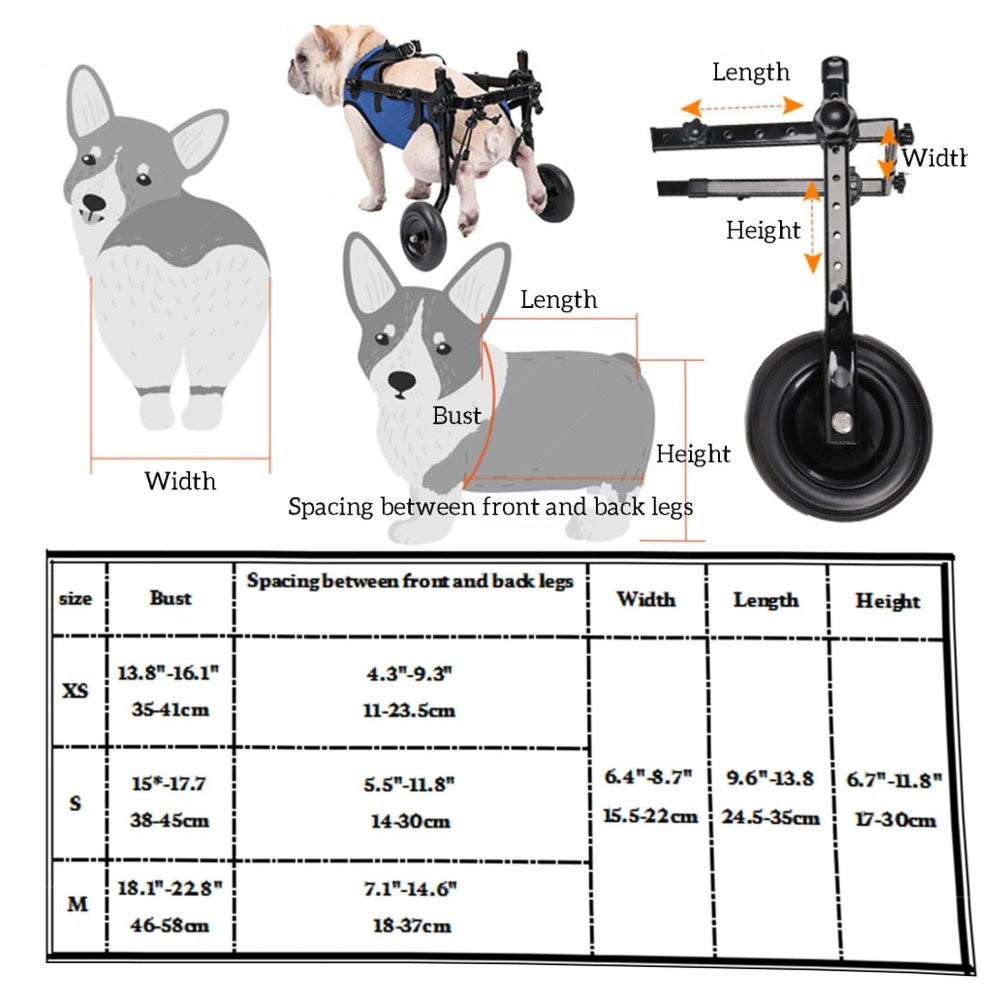 Length

Width

Height

Length

Bust

Height

Width

Spacing between front and back legs

| size | Bust | Spacing between front and back legs | Width | Length | Height |
|---|---|---|---|---|---|
| XS | 13.8"-16.1" 35-41cm | 4.3"-9.3" 11-23.5cm | 6.4"-8.7" 15.5-22cm | 9.6"-13.8 24.5-35cm | 6.7"-11.8" 17-30cm |
| S | 15*-17.7 38-45cm | 5.5"-11.8" 14-30cm | | | |
| M | 18.1"-22.8" 46-58cm | 7.1"-14.6" 18-37cm | | | |