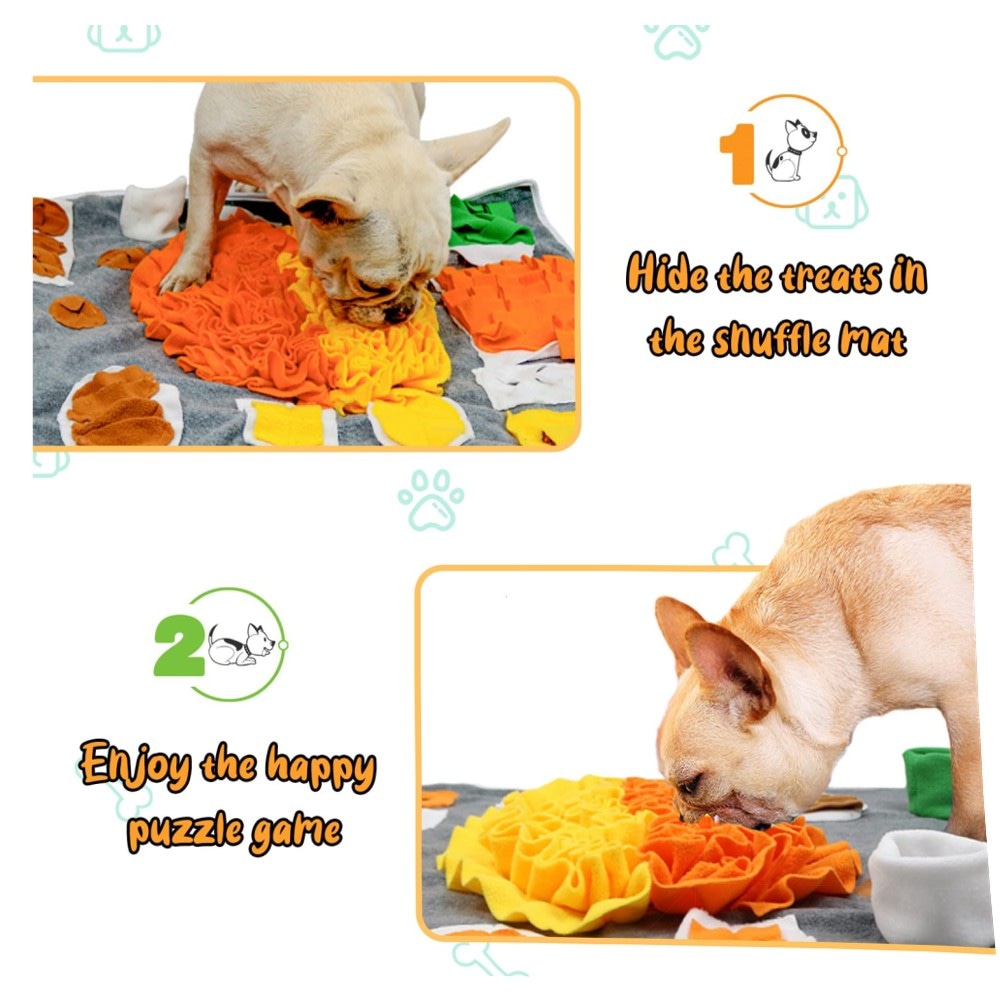 1

Hide the treats in the shuffle mat

2

Enjoy the happy puzzle game