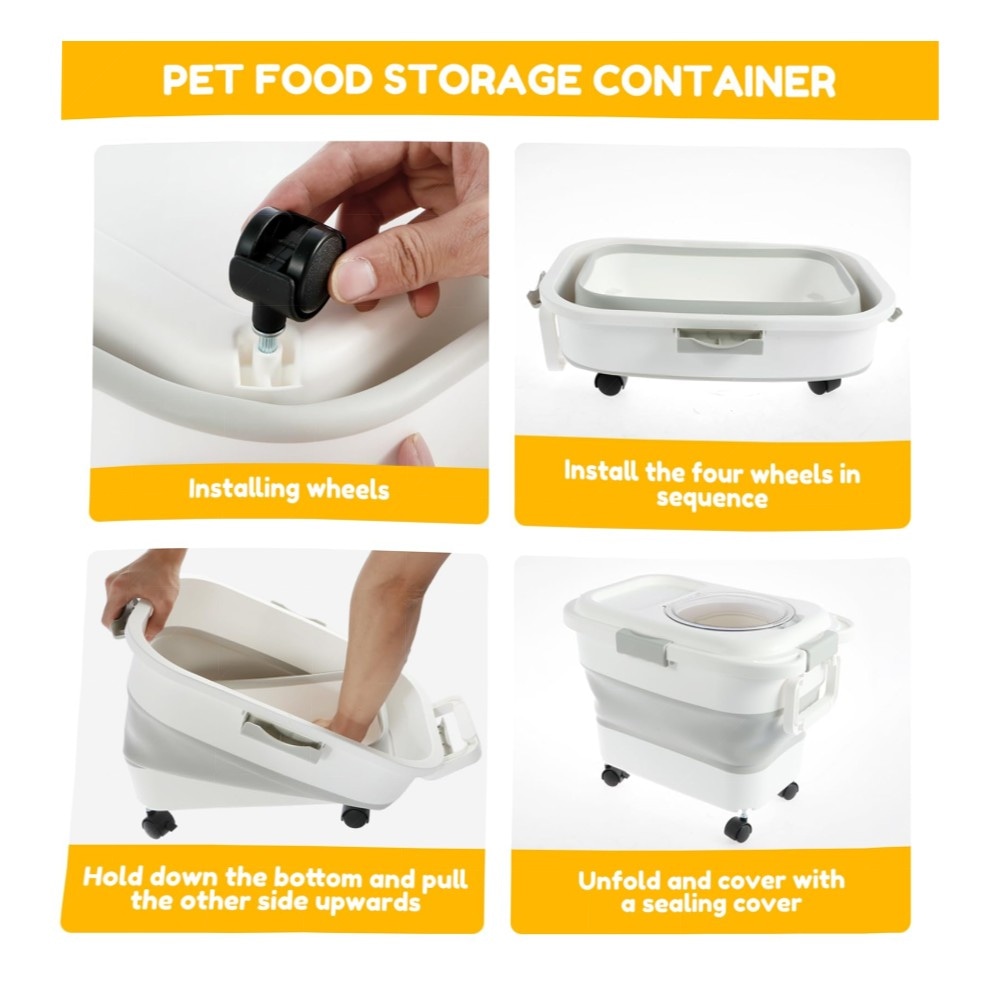 PET FOOD STORAGE CONTAINER

Installing wheels

Install the four wheels in sequence

Hold down the bottom and pull the other side upwards

Unfold and cover with a sealing cover