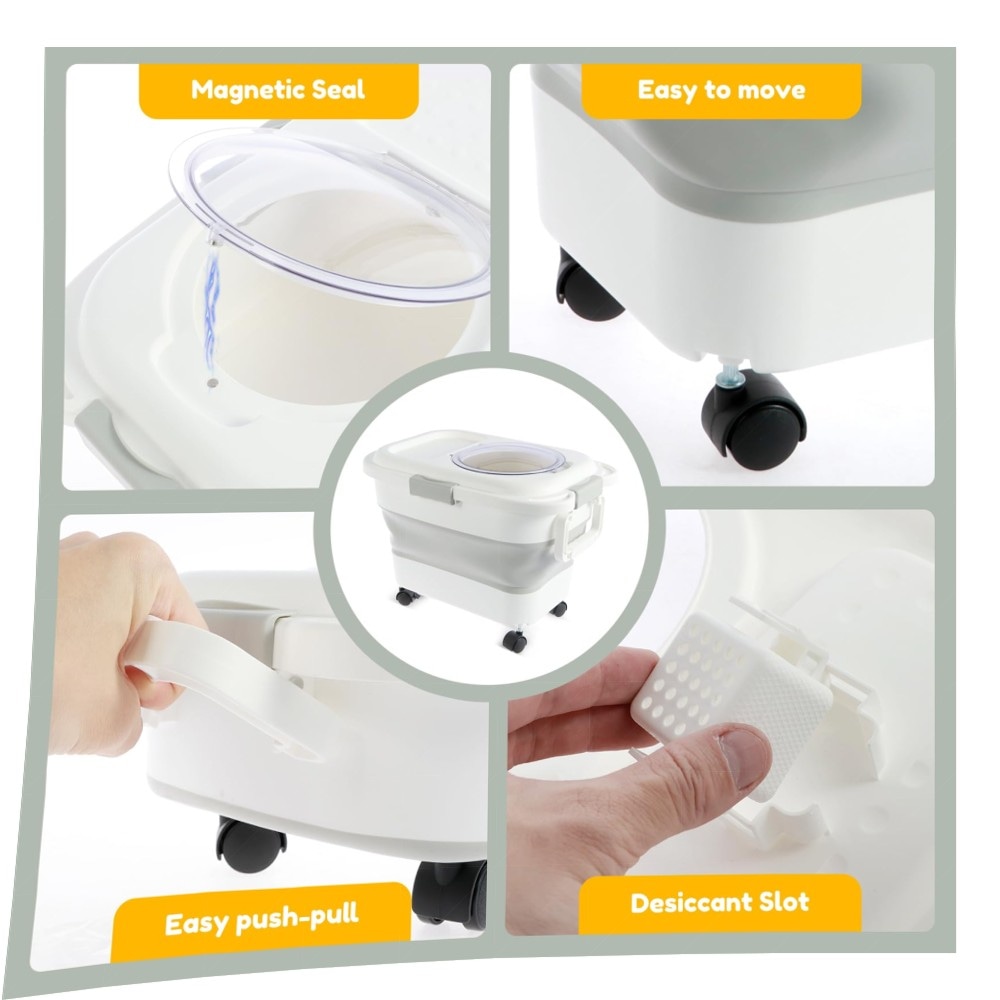 Magnetic Seal

Easy to move

Easy push-pull

Desiccant Slot