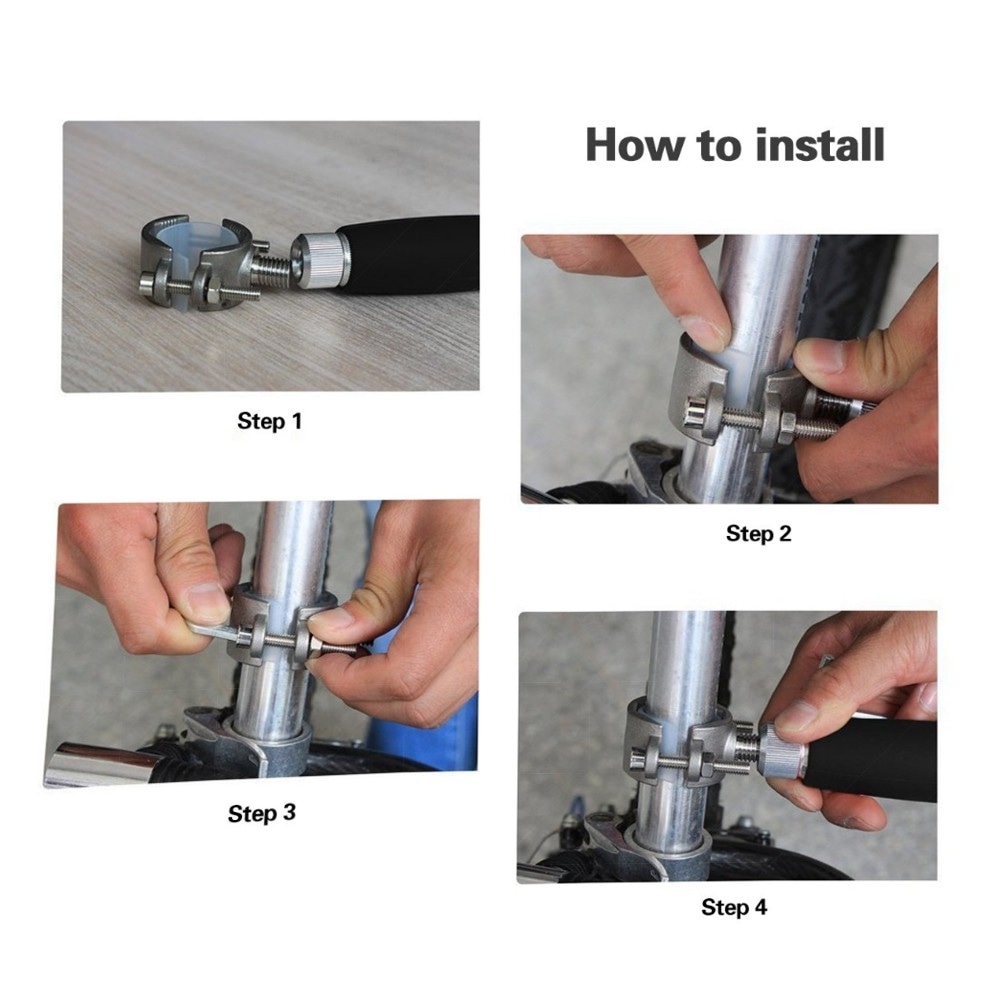 How to install

Step 1

Step 2

Step 3

Step 4