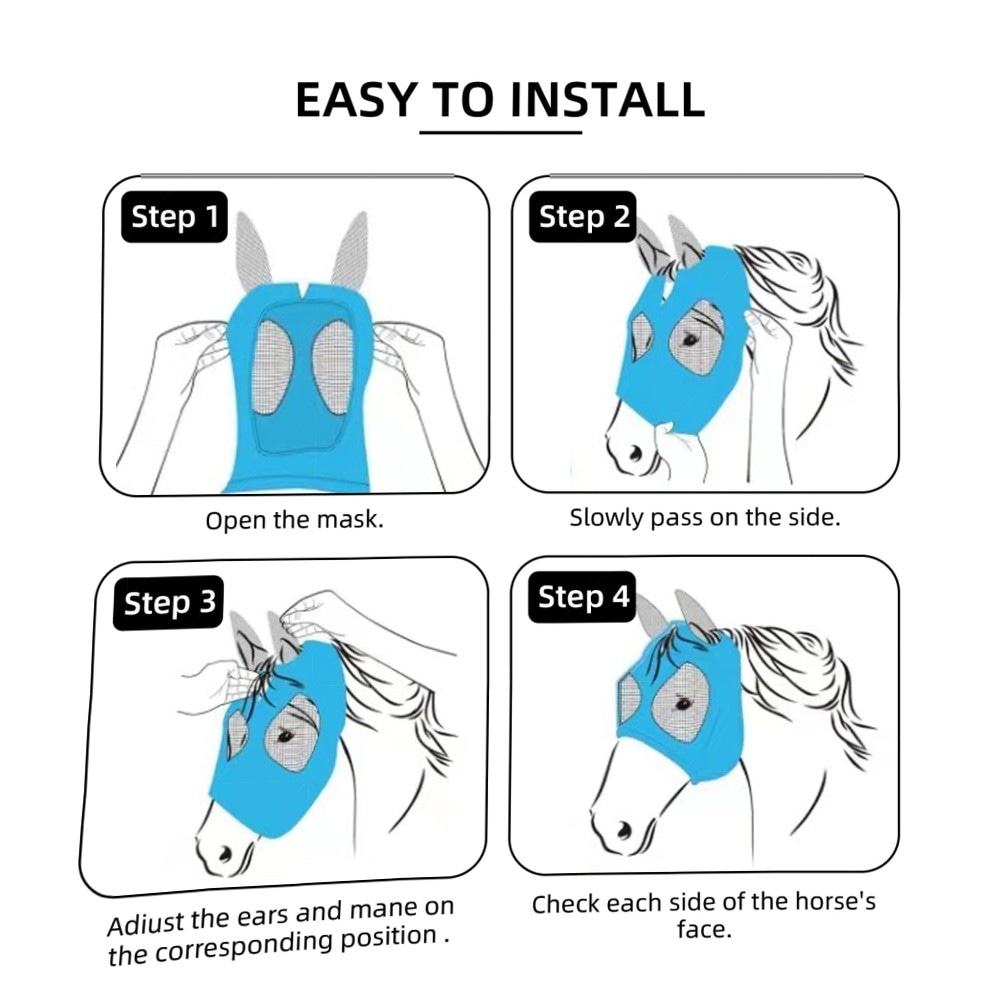 EASY TO INSTALL

Step 1

Open the mask.

Step 2

Slowly pass on the side.

Step 3

Adiust the ears and mane on the corresponding position .

Step 4

Check each side of the horse's face.