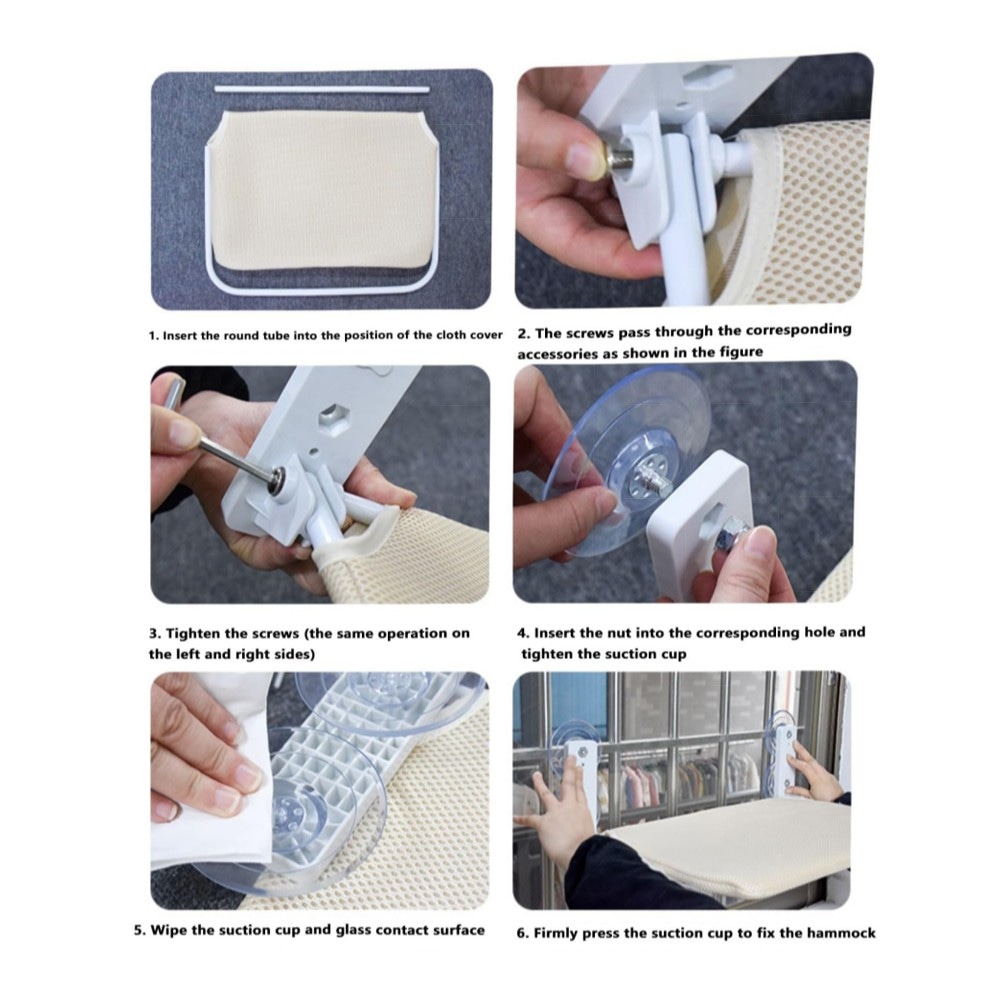 1. Insert the round tube into the position of the cloth cover

2. The screws pass through the corresponding accessories as shown in the figure

3. Tighten the screws (the same operation on the left and right sides)

4. Insert the nut into the corresponding hole and tighten the suction cup

5. Wipe the suction cup and glass contact surface

6. Firmly press the suction cup to fix the hammock