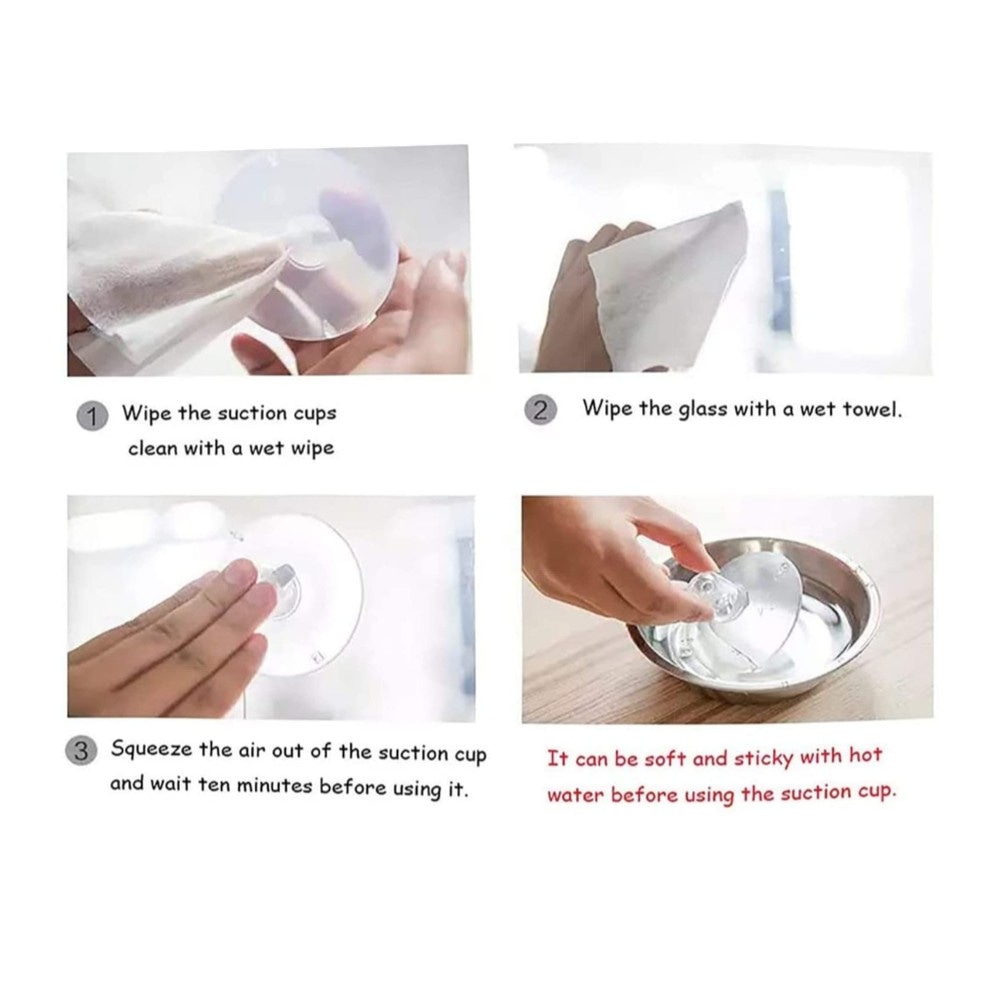 1 Wipe the suction cups clean with a wet wipe

2 Wipe the glass with a wet towel.

3 Squeeze the air out of the suction cup and wait ten minutes before using it.

It can be soft and sticky with hot water before using the suction cup.