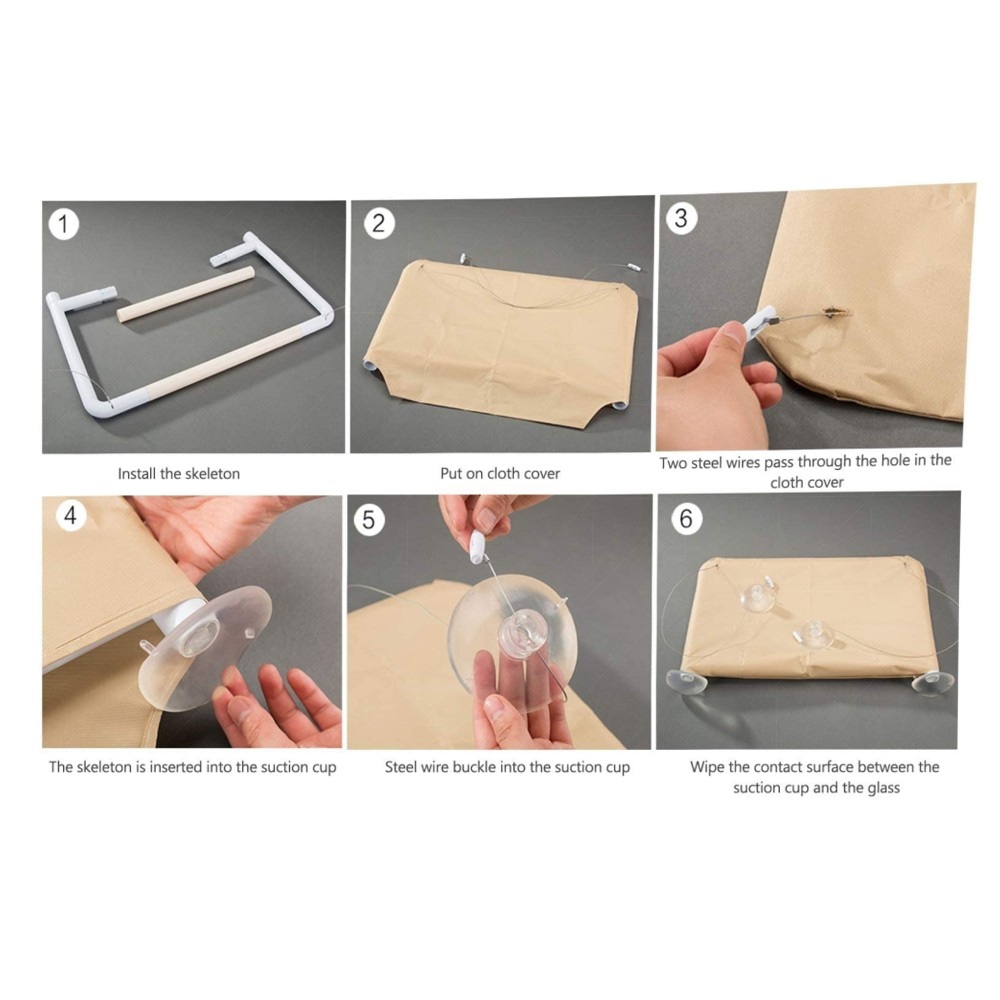 1

Install the skeleton

2

Put on cloth cover

3

Two steel wires pass through the hole in the cloth cover

4

The skeleton is inserted into the suction cup

5

Steel wire buckle into the suction cup

6

Wipe the contact surface between the suction cup and the glass