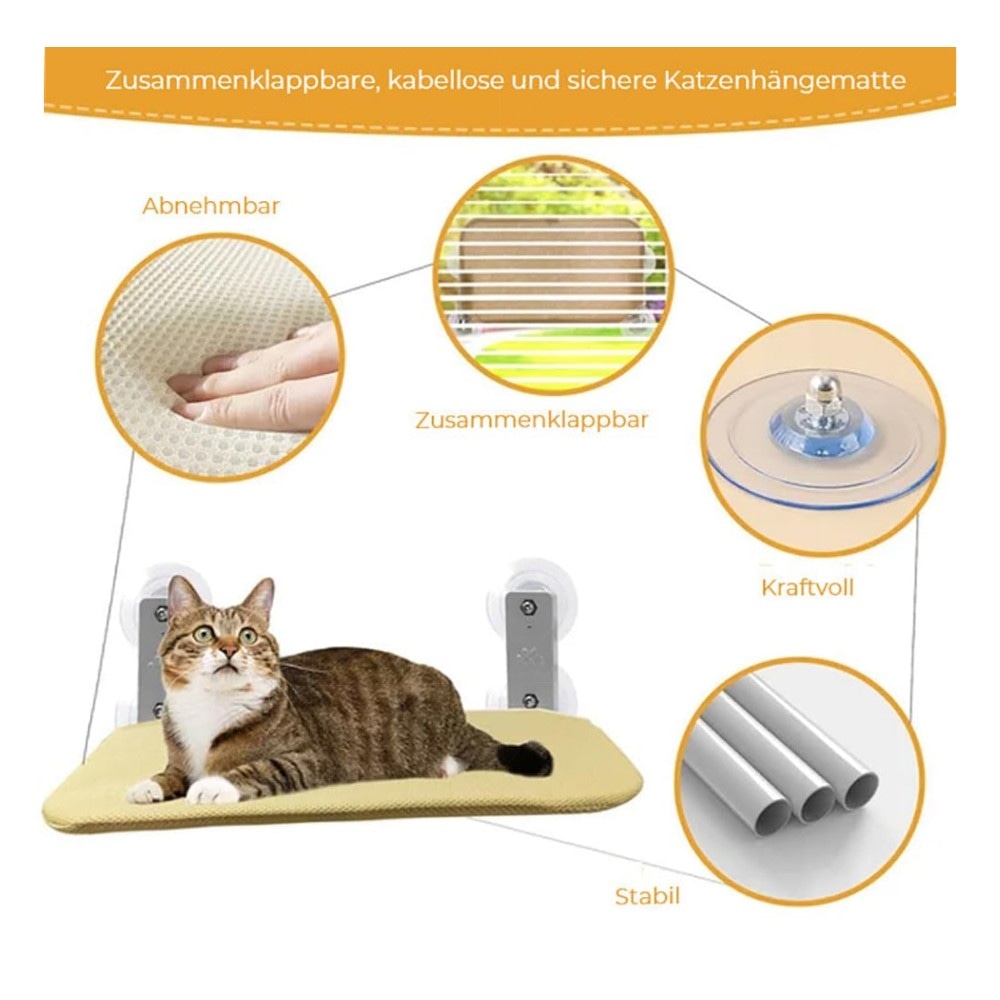 Zusammenklappbare, kabellose und sichere Katzenhängematte

Abnehmbar

Zusammenklappbar

Kraftvoll

Stabil