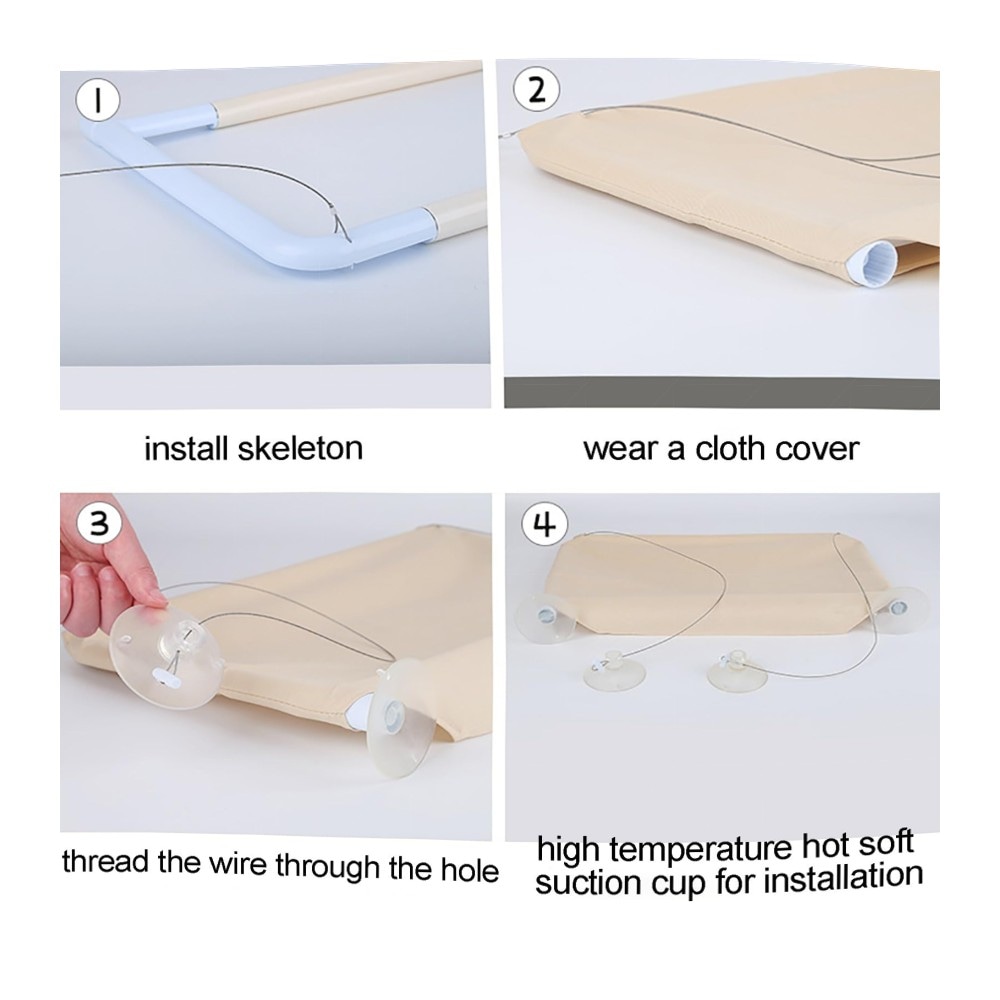 1

install skeleton

2

wear a cloth cover

3

thread the wire through the hole

4

high temperature hot soft suction cup for installation