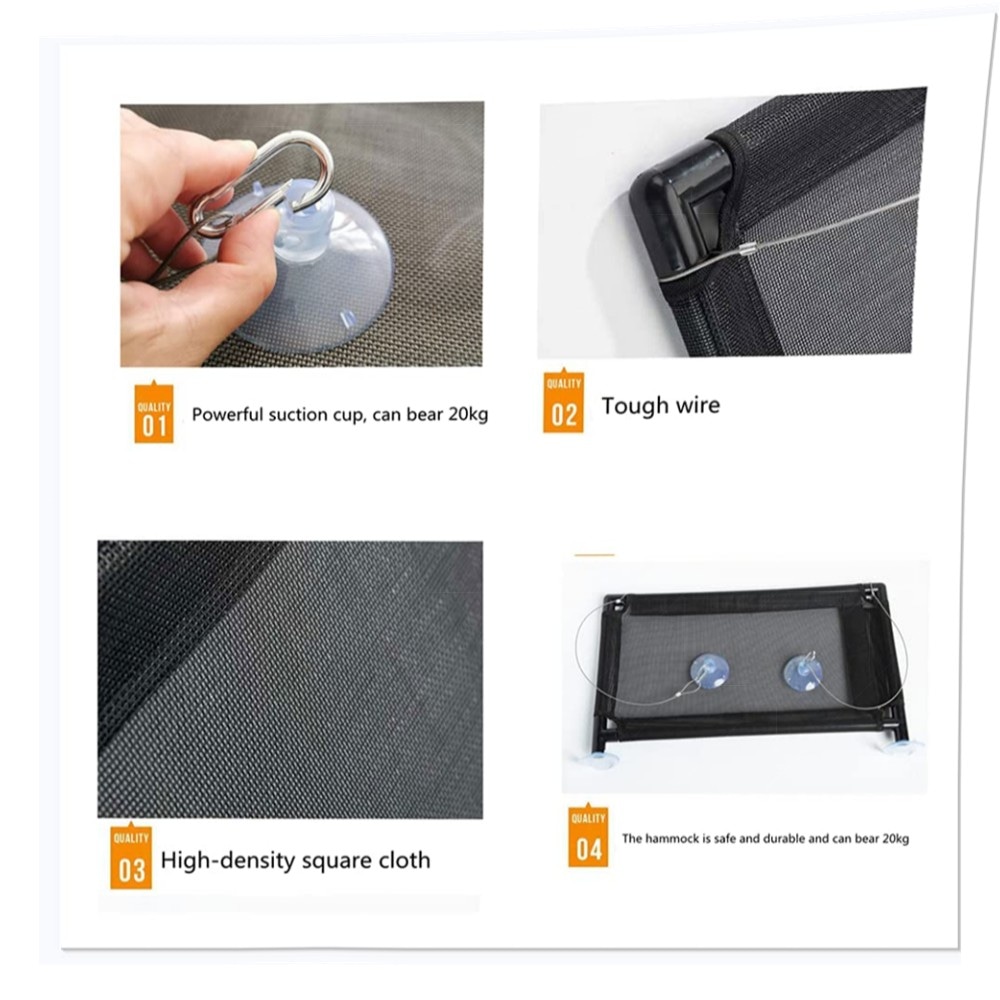 QUALITY
01 Powerful suction cup, can bear 20kg

QUALITY
02 Tough wire

QUALITY
03 High-density square cloth

QUALITY
04 The hammock is safe and durable and can bear 20kg