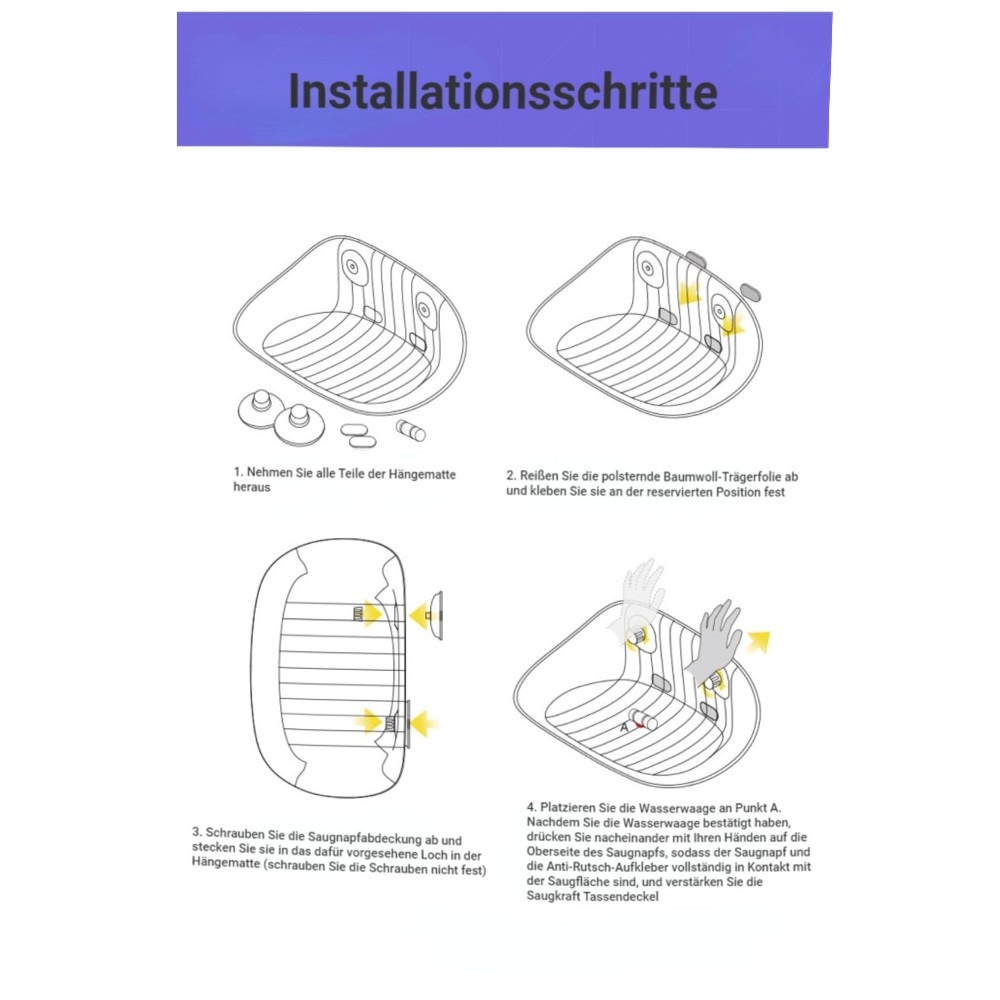 Installationsschritte

1. Nehmen Sie alle Teile der Hängematte heraus

2. Reißen Sie die polsternde Baumwoll-Trägerfolie ab und kleben Sie sie an der reservierten Position fest

3. Schrauben Sie die Saugnapfabdeckung ab und stecken Sie sie in das dafür vorgesehene Loch in der Hängematte (schrauben Sie die Schrauben nicht fest)

A

4. Platzieren Sie die Wasserwaage an Punkt A. Nachdem Sie die Wasserwaage bestätigt haben, drücken Sie nacheinander mit Ihren Händen auf die Oberseite des Saugnapfs, sodass der Saugnapf und die Anti-Rutsch-Aufkleber vollständig in Kontakt mit der Saugfläche sind, und verstärken Sie die Saugkraft Tassendeckel