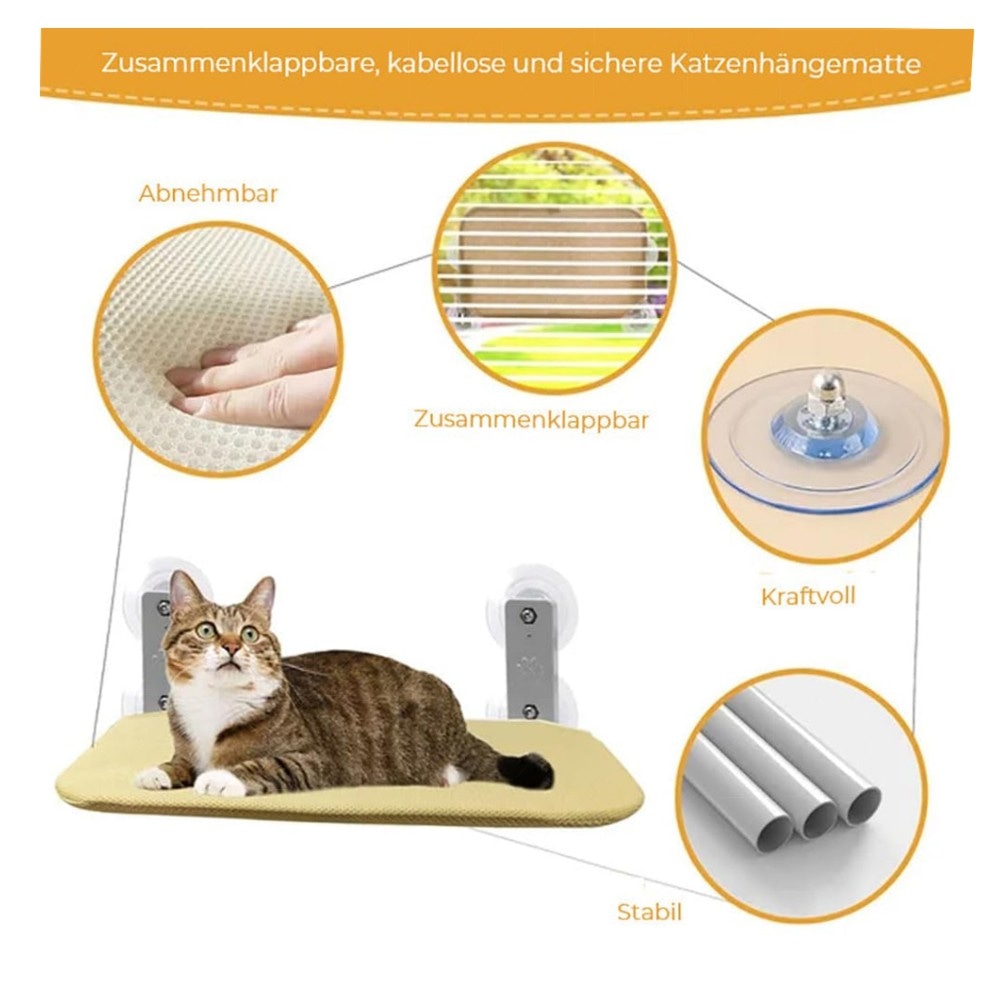 Zusammenklappbare, kabellose und sichere Katzenhängematte

Abnehmbar

Zusammenklappbar

Kraftvoll

Stabil