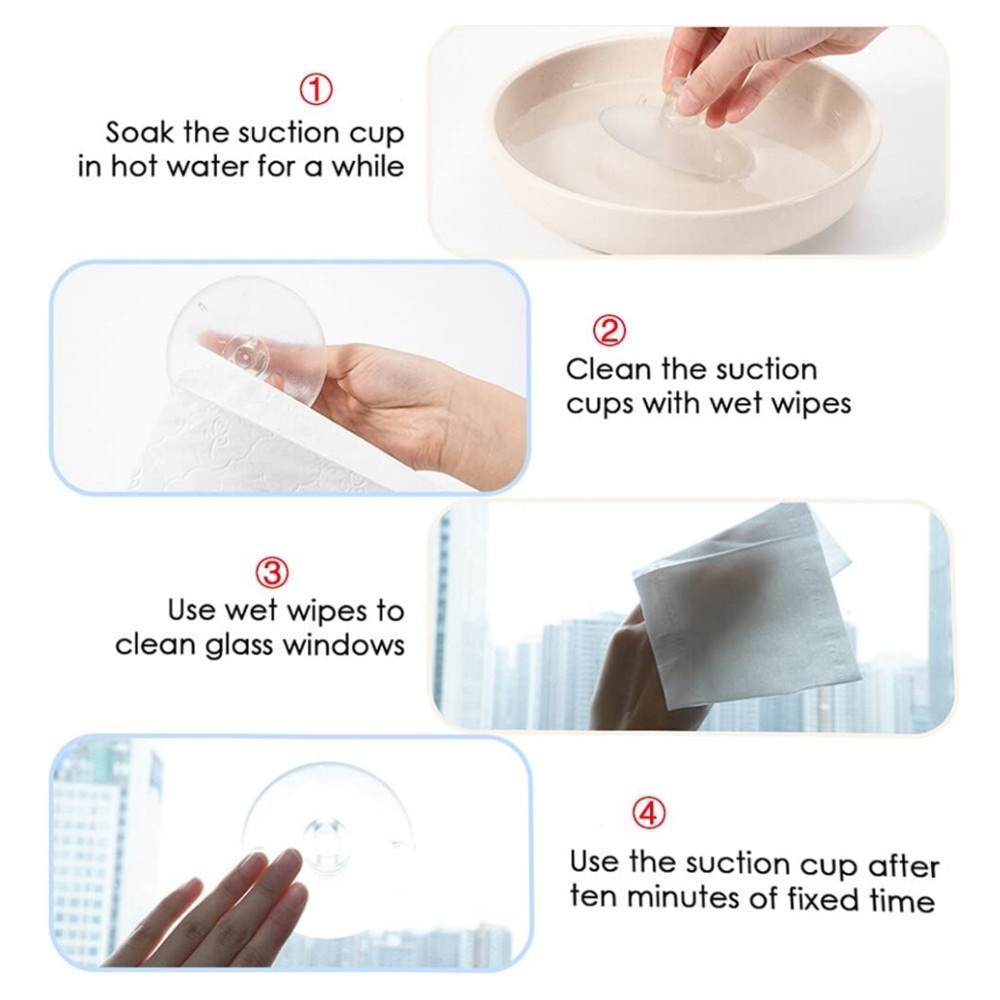 ①
Soak the suction cup in hot water for a while

②
Clean the suction cups with wet wipes

③
Use wet wipes to clean glass windows

④
Use the suction cup after ten minutes of fixed time