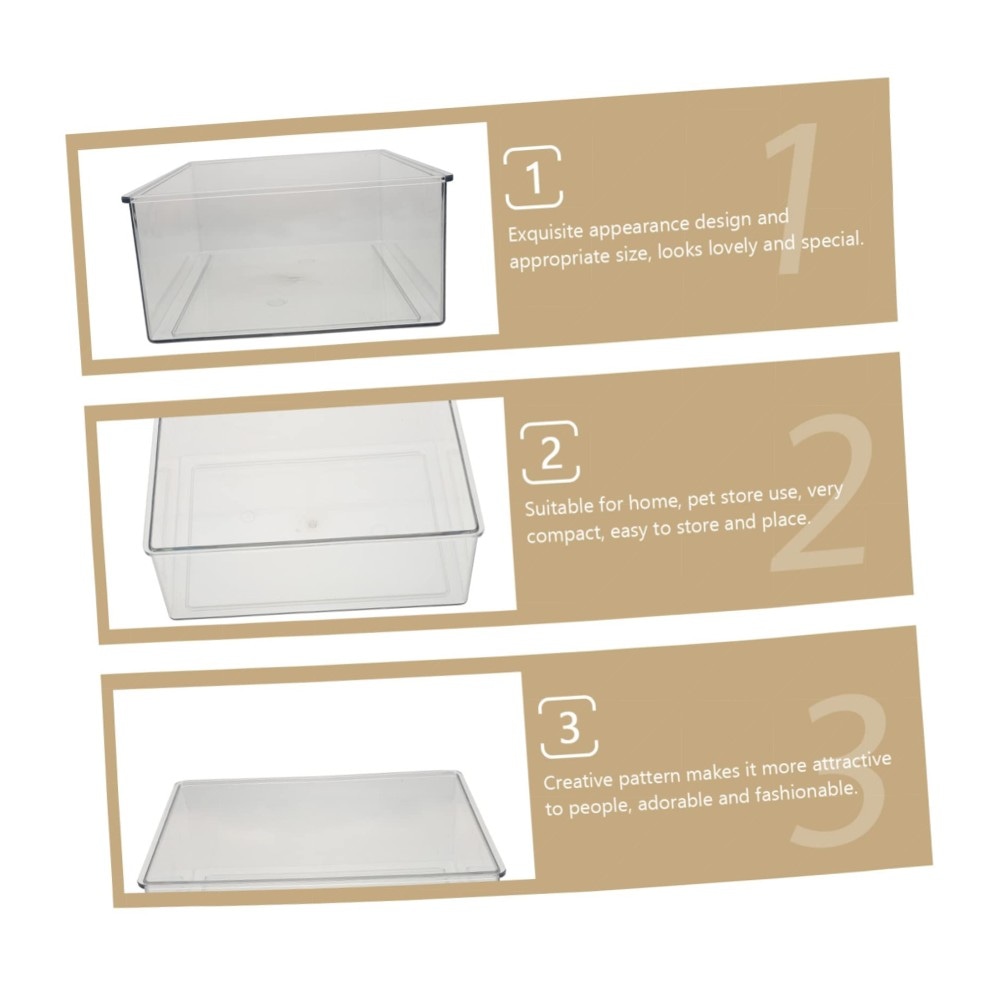 1

1

Exquisite appearance design and appropriate size, looks lovely and special.

2

2

Suitable for home, pet store use, very compact, easy to store and place.

3

3

Creative pattern makes it more attractive to people, adorable and fashionable.