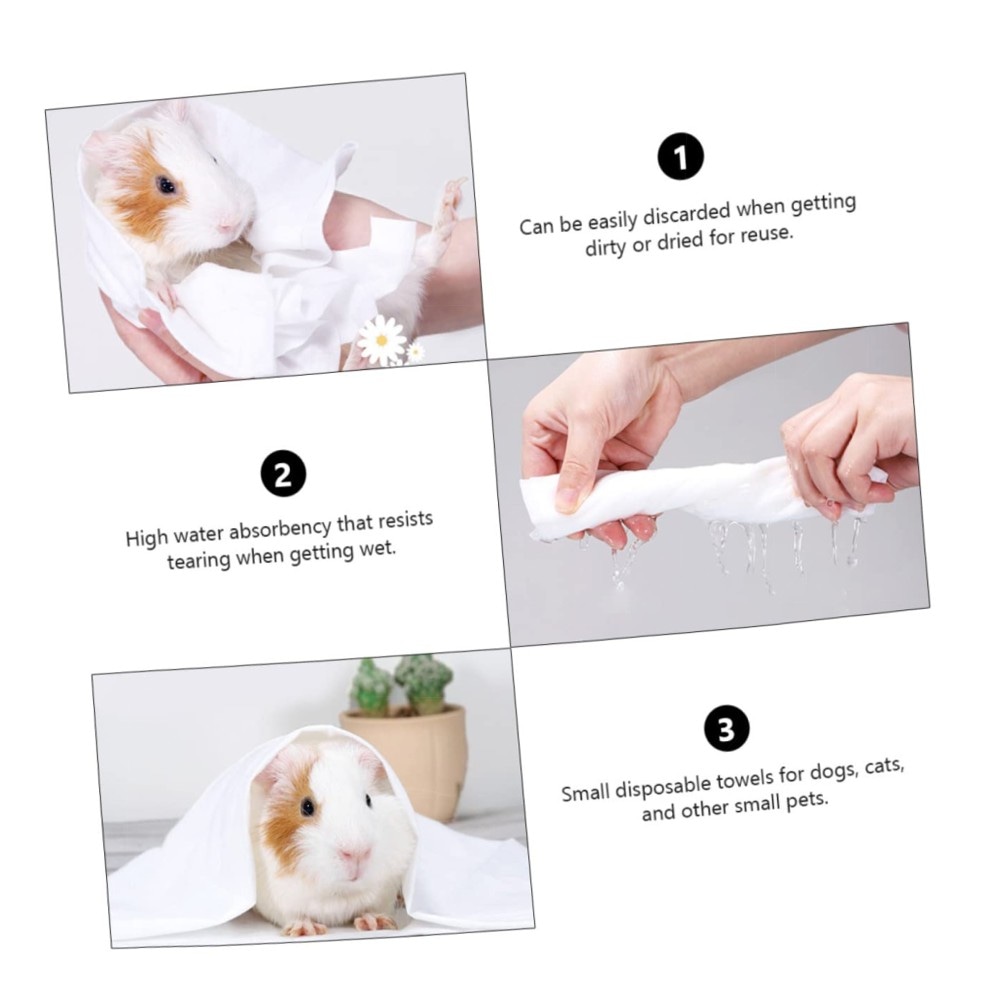 1

Can be easily discarded when getting dirty or dried for reuse.

2

High water absorbency that resists tearing when getting wet.

3

Small disposable towels for dogs, cats, and other small pets.