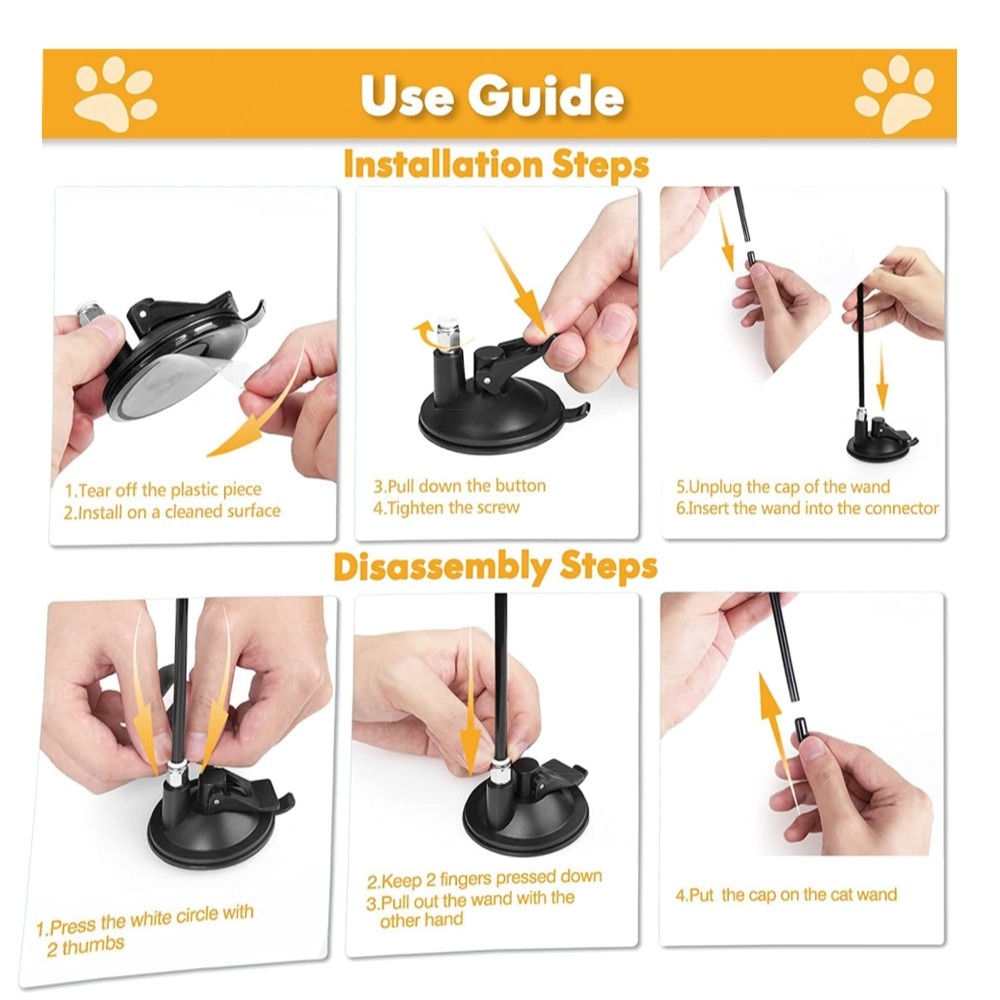 Use Guide

Installation Steps

1.Tear off the plastic piece
2.Install on a cleaned surface

3.Pull down the button
4.Tighten the screw

5.Unplug the cap of the wand
6.Insert the wand into the connector

Disassembly Steps

1.Press the white circle with 2 thumbs

2.Keep 2 fingers pressed down
3.Pull out the wand with the other hand

4.Put the cap on the cat wand