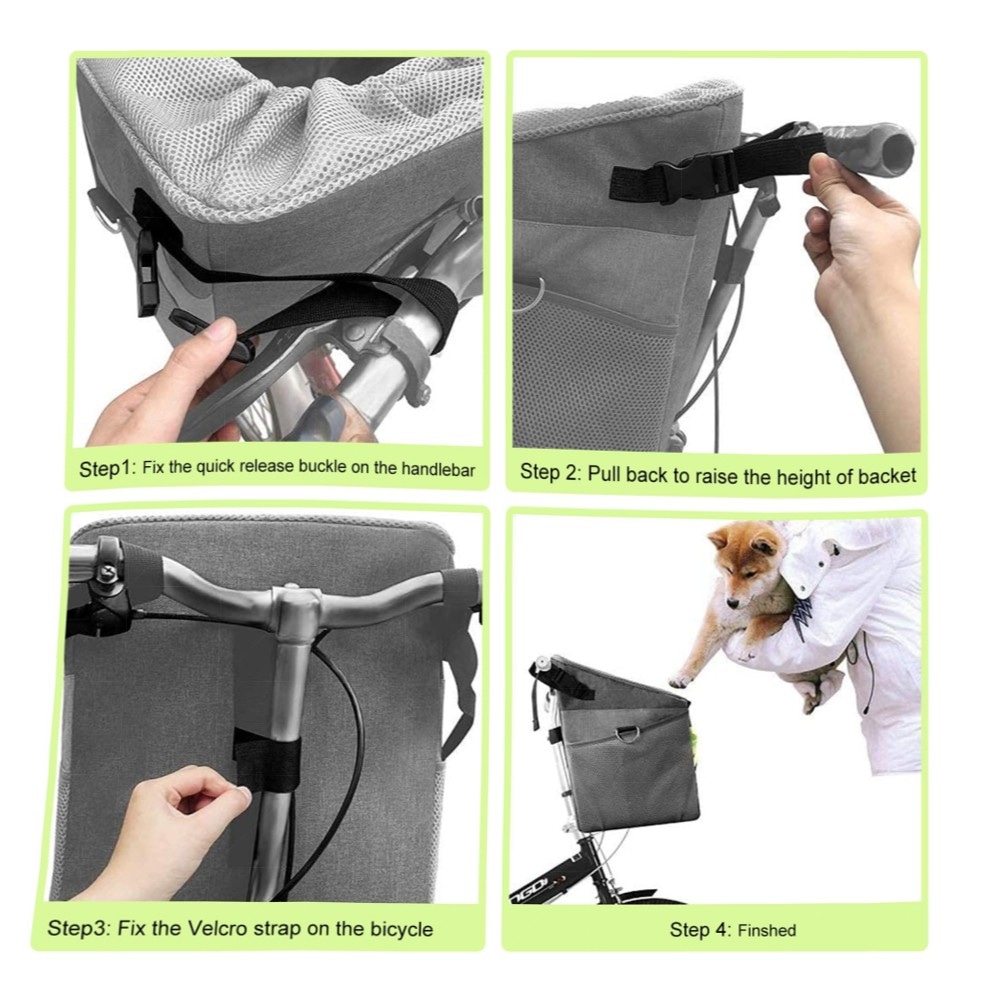 Step1: Fix the quick release buckle on the handlebar

Step 2: Pull back to raise the height of backet

Step3: Fix the Velcro strap on the bicycle

Step 4: Finshed