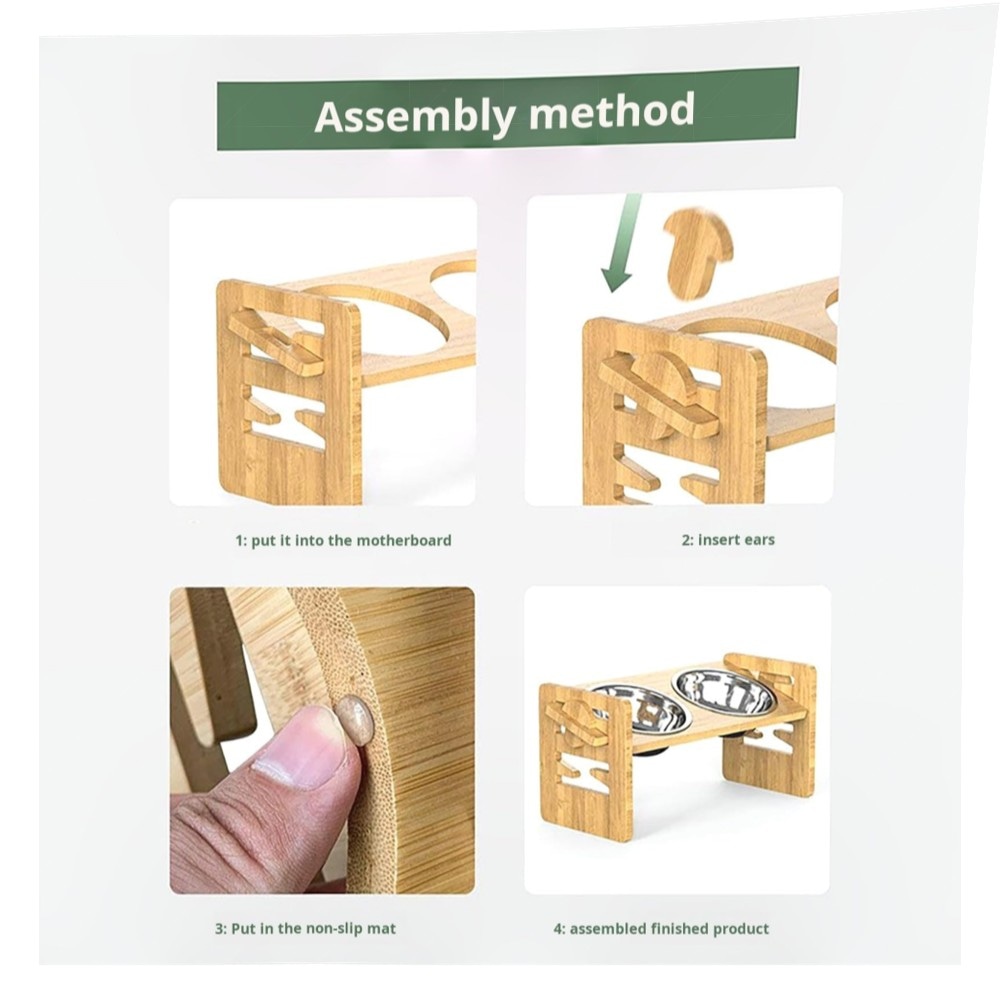 Assembly method

1: put it into the motherboard

2: insert ears

3: Put in the non-slip mat

4: assembled finished product