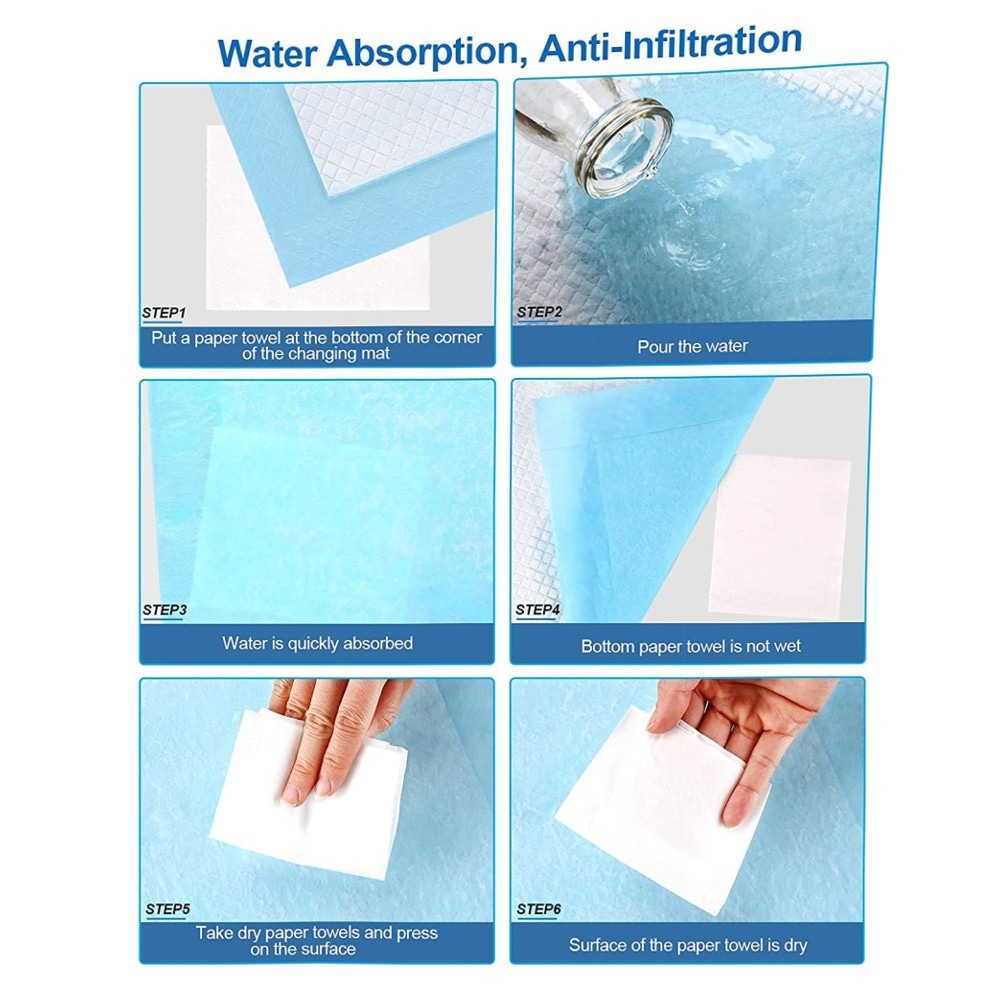 Water Absorption, Anti-Infiltration

STEP1
Put a paper towel at the bottom of the corner of the changing mat

STEP2
Pour the water

STEP3
Water is quickly absorbed

STEP4
Bottom paper towel is not wet

STEP5
Take dry paper towels and press on the surface

STEP6
Surface of the paper towel is dry