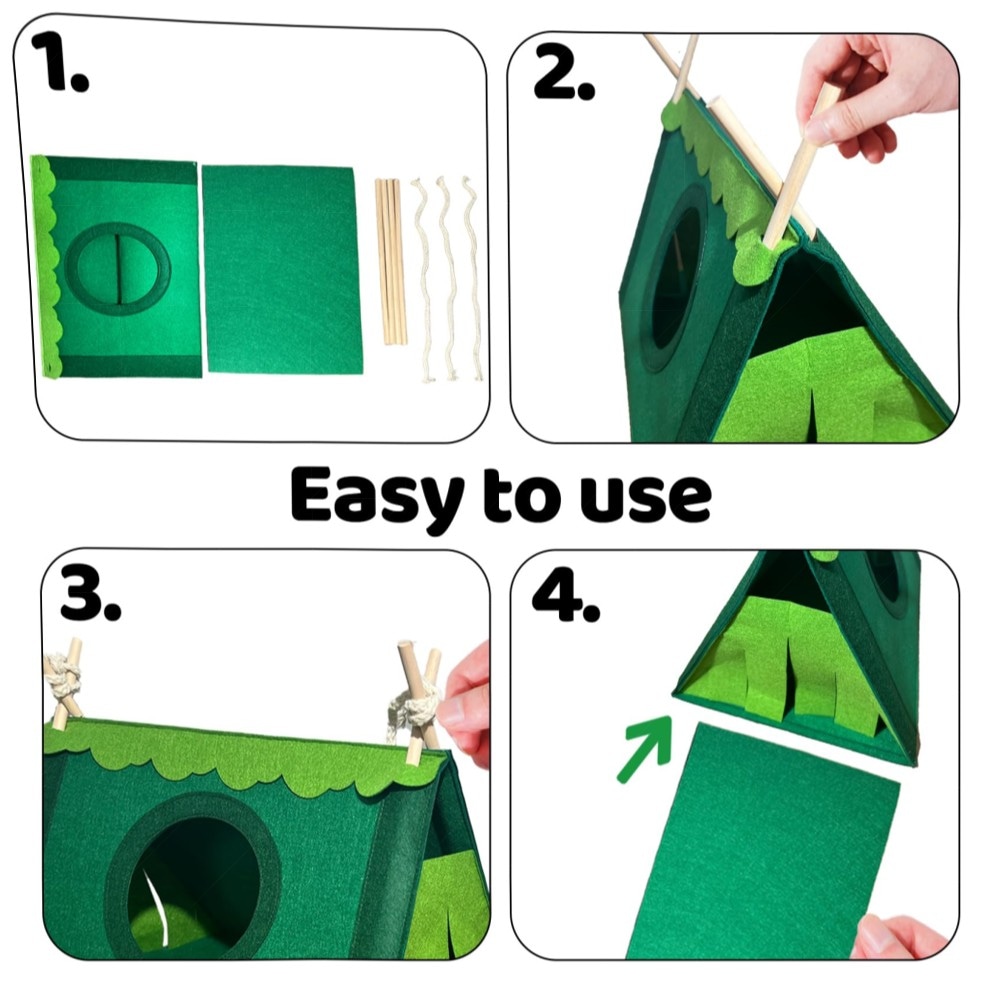 1.

2.

Easy to use

3.

4.