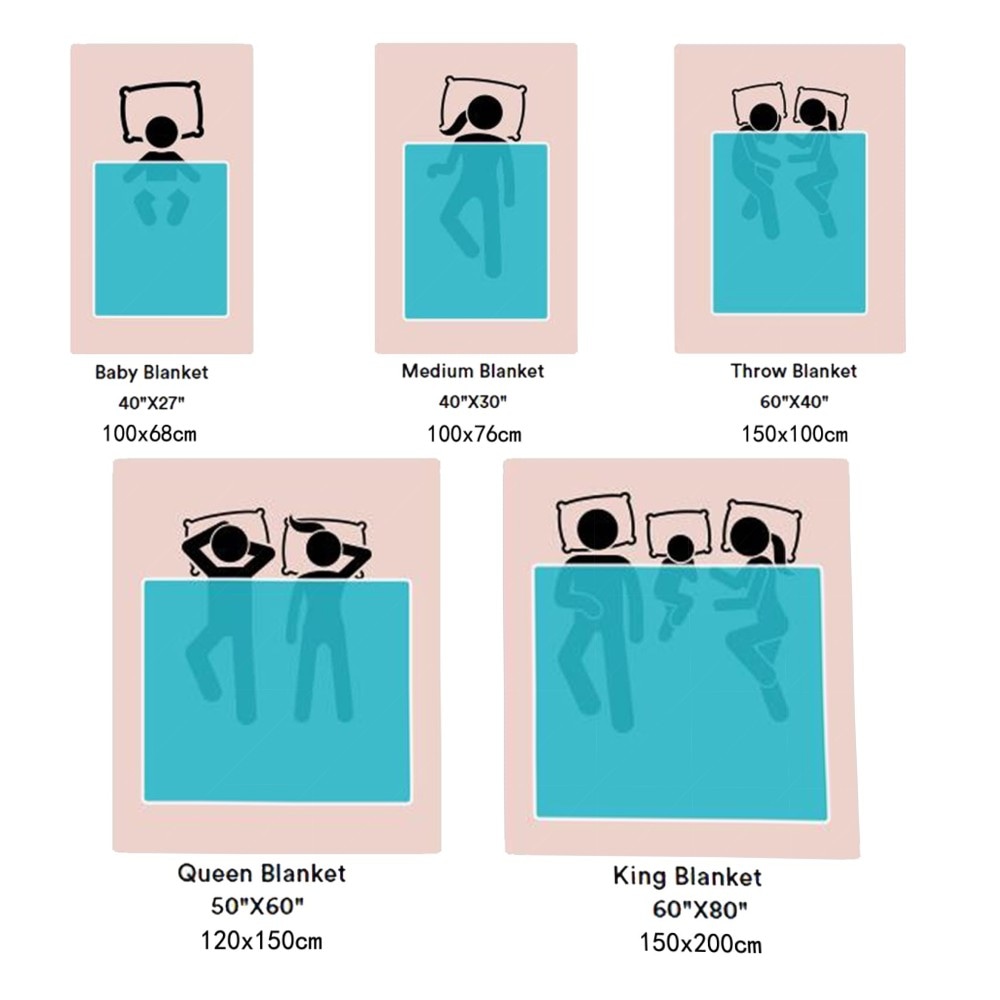 Baby Blanket
40"X27"
100x68cm

Medium Blanket
40"X30"
100x76cm

Throw Blanket
60"X40"
150x100cm

Queen Blanket
50"X60"
120x150cm

King Blanket
60"X80"
150x200cm