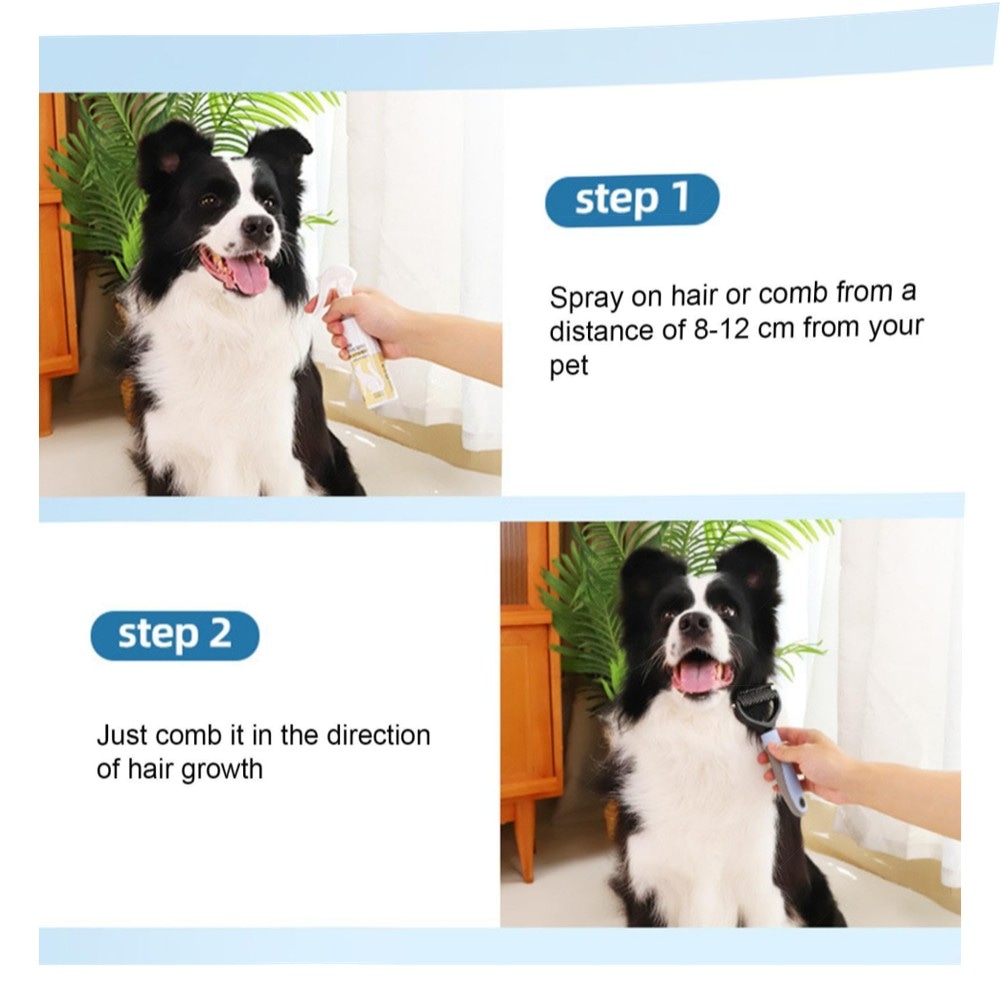 step 1

Spray on hair or comb from a distance of 8-12 cm from your pet

step 2

Just comb it in the direction of hair growth