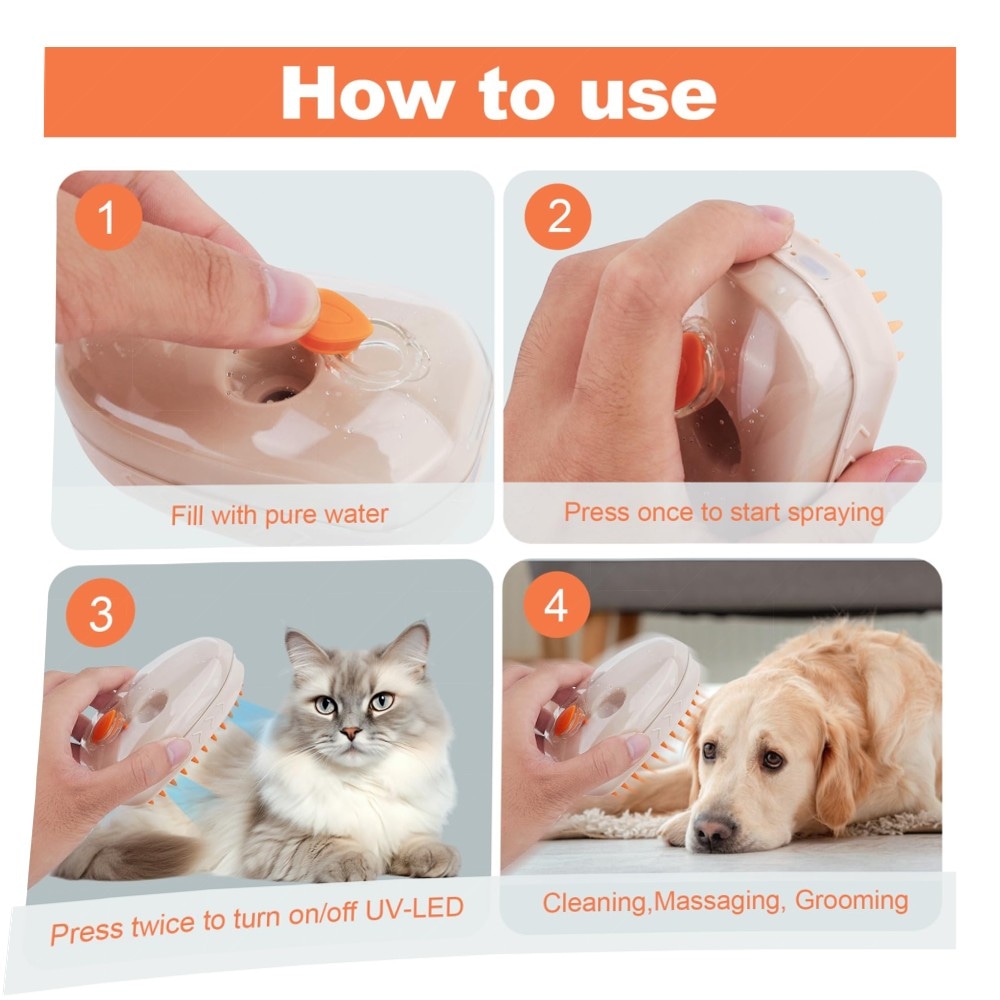 How to use

1

Fill with pure water

2

Press once to start spraying

3

Press twice to turn on/off UV-LED

4

Cleaning,Massaging, Grooming