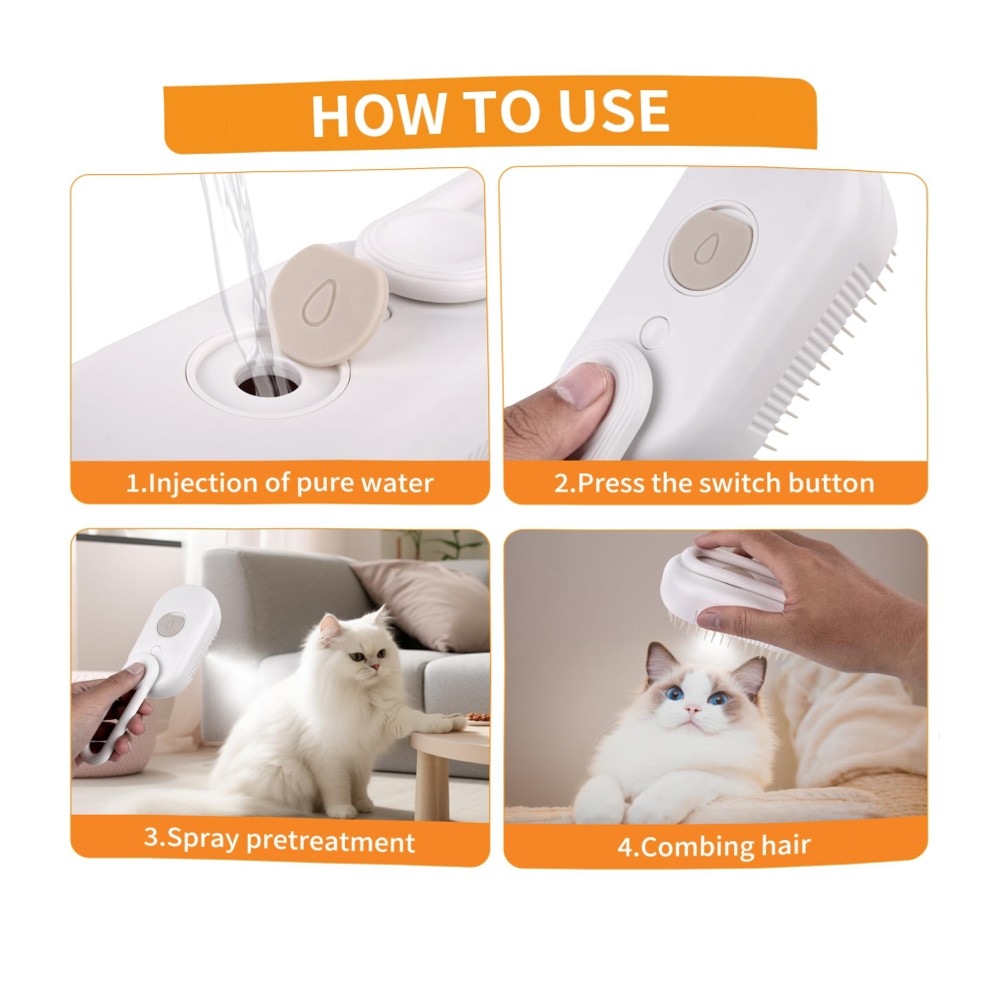 HOW TO USE

1.Injection of pure water

2.Press the switch button

3.Spray pretreatment

4.Combing hair