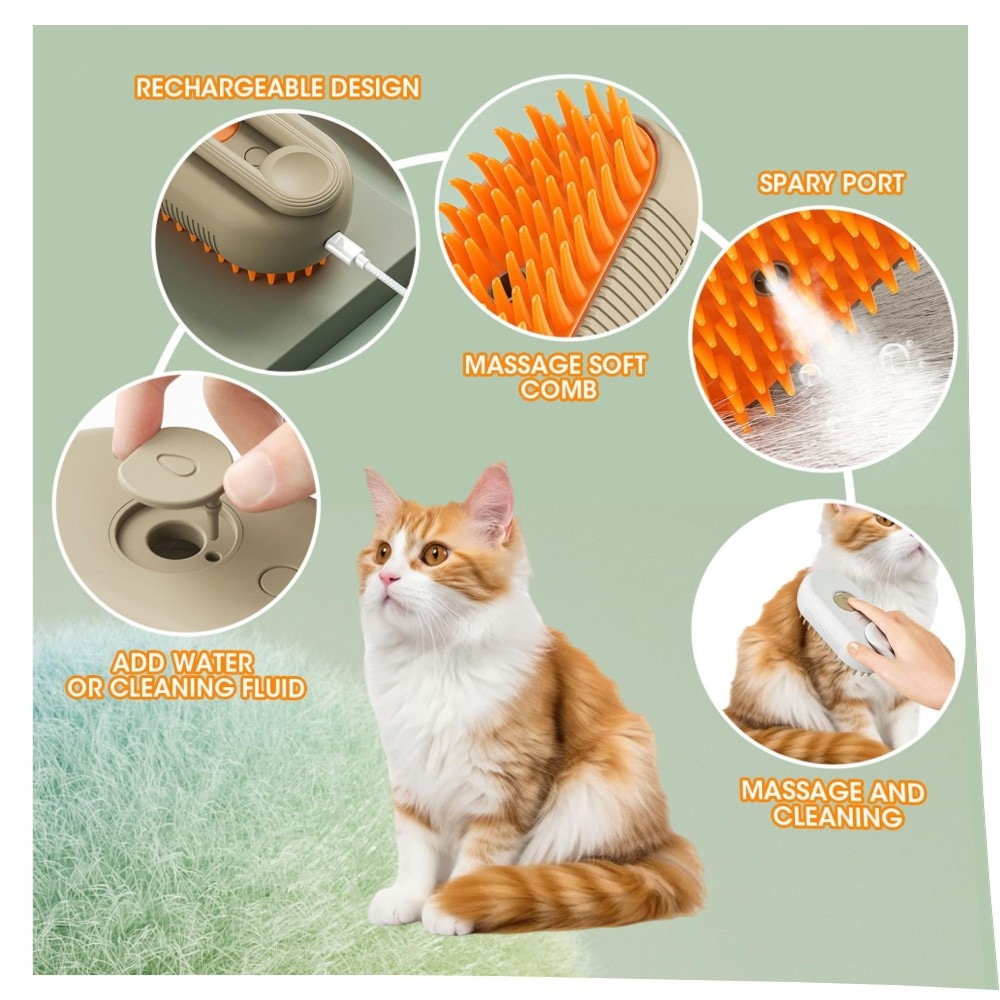 RECHARGEABLE DESIGN

MASSAGE SOFT COMB

SPARY PORT

ADD WATER OR CLEANING FLUID

MASSAGE AND CLEANING