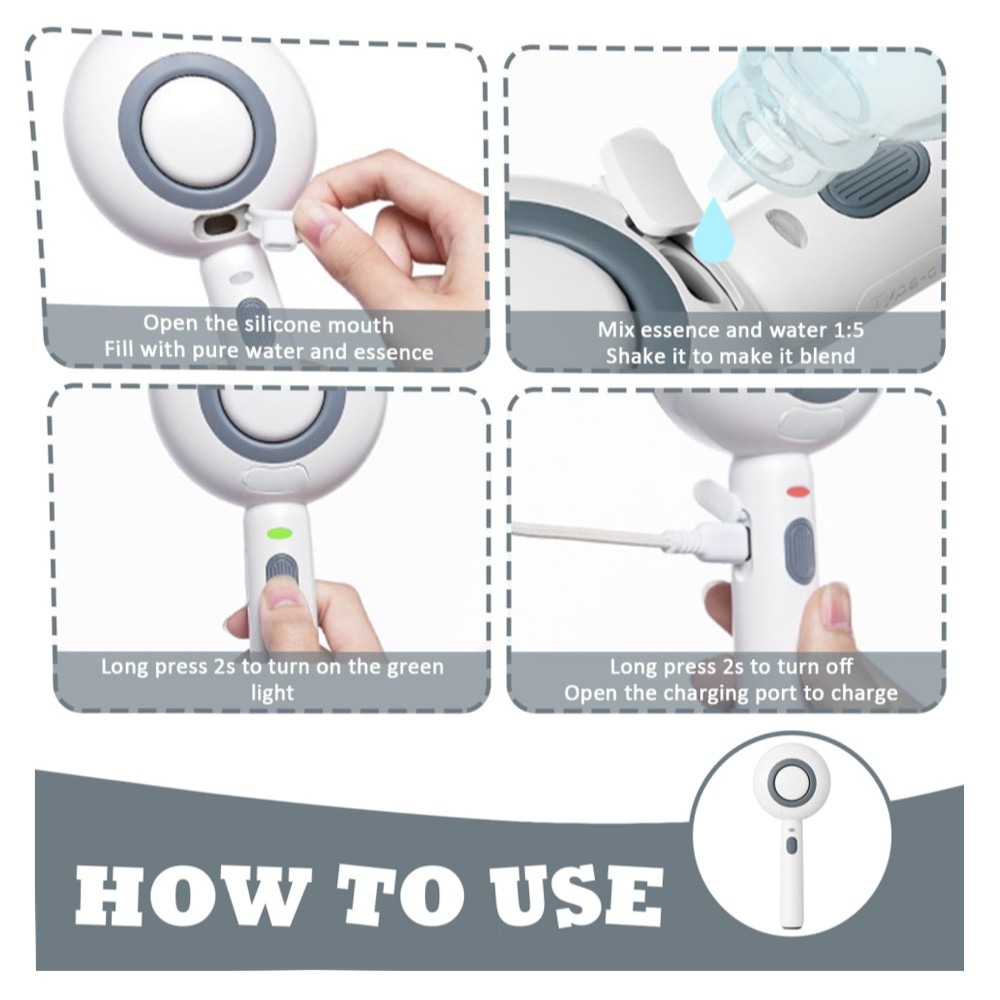 Open the silicone mouth
Fill with pure water and essence

Mix essence and water 1:5
Shake it to make it blend

Long press 2s to turn on the green light

Long press 2s to turn off
Open the charging port to charge

HOW TO USE