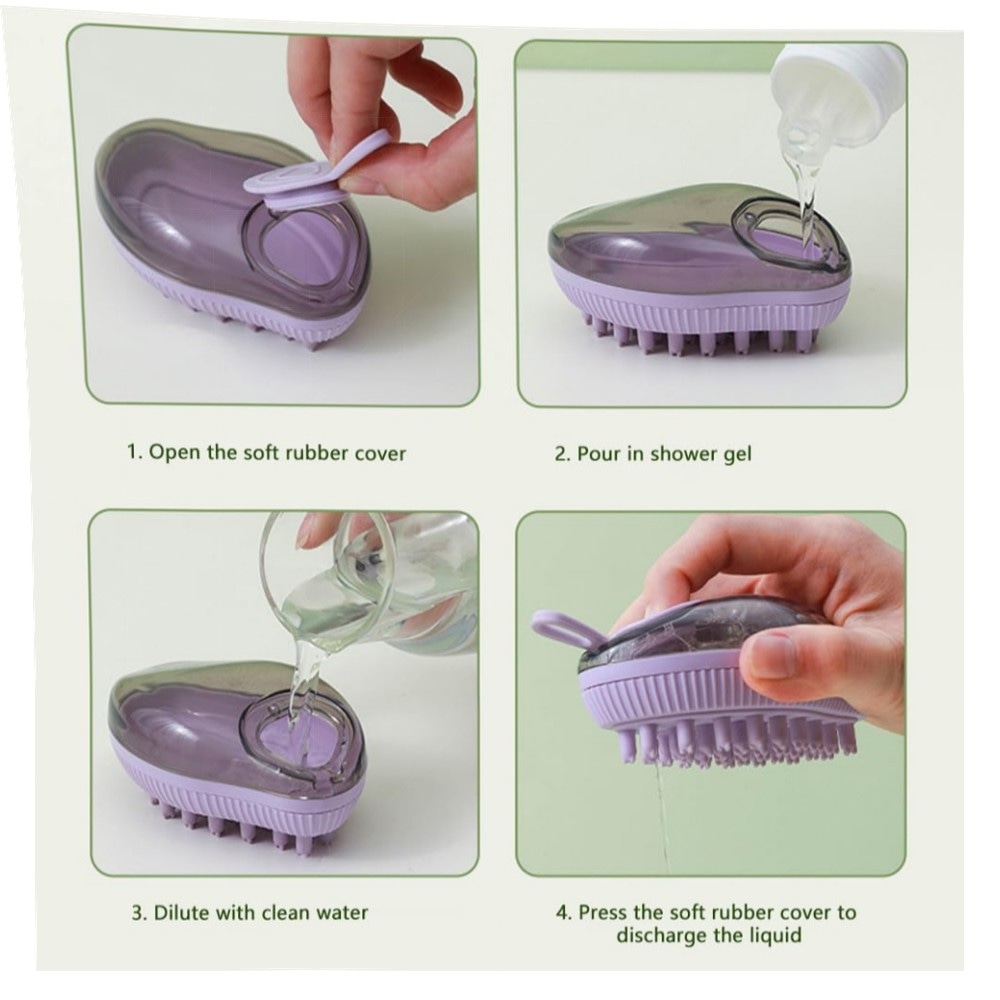 1. Open the soft rubber cover

2. Pour in shower gel

3. Dilute with clean water

4. Press the soft rubber cover to discharge the liquid