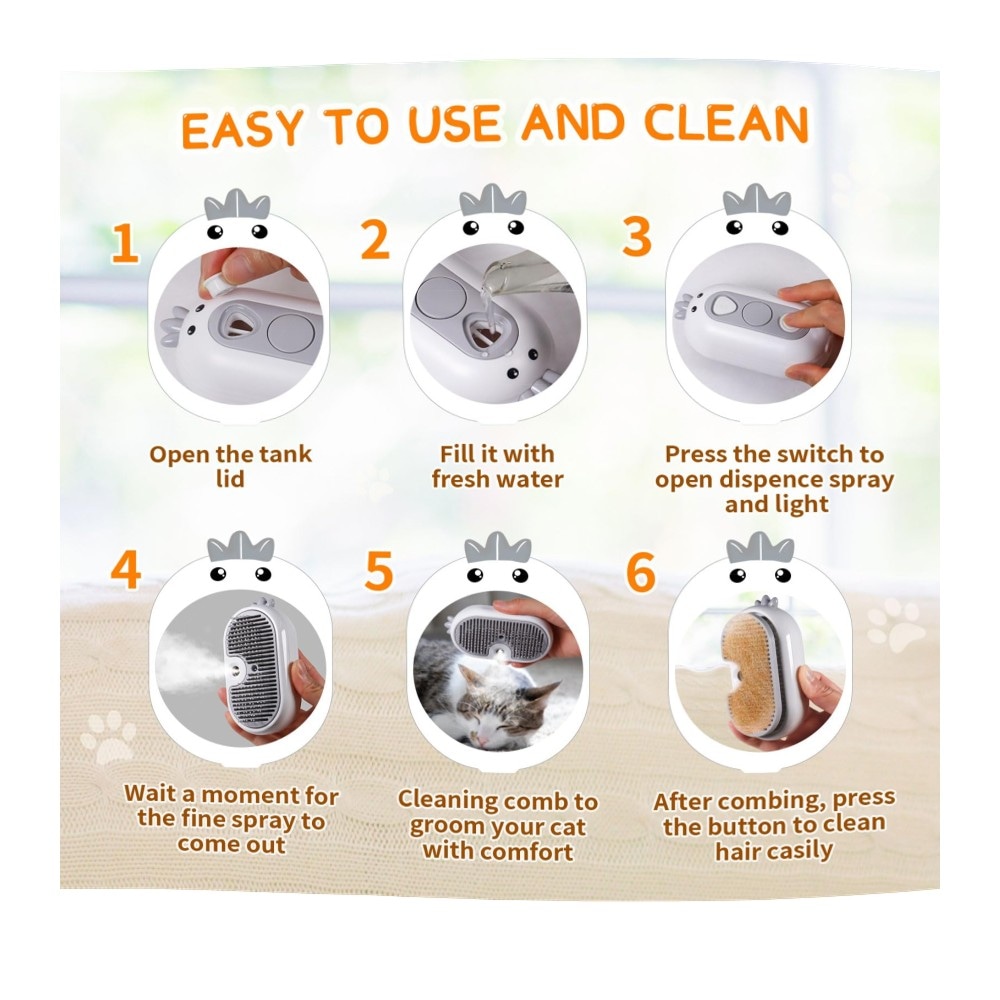 EASY TO USE AND CLEAN

1

Open the tank lid

2

Fill it with fresh water

3

Press the switch to open dispence spray and light

4

Wait a moment for the fine spray to come out

5

Cleaning comb to groom your cat with comfort

6

After combing, press the button to clean hair casily