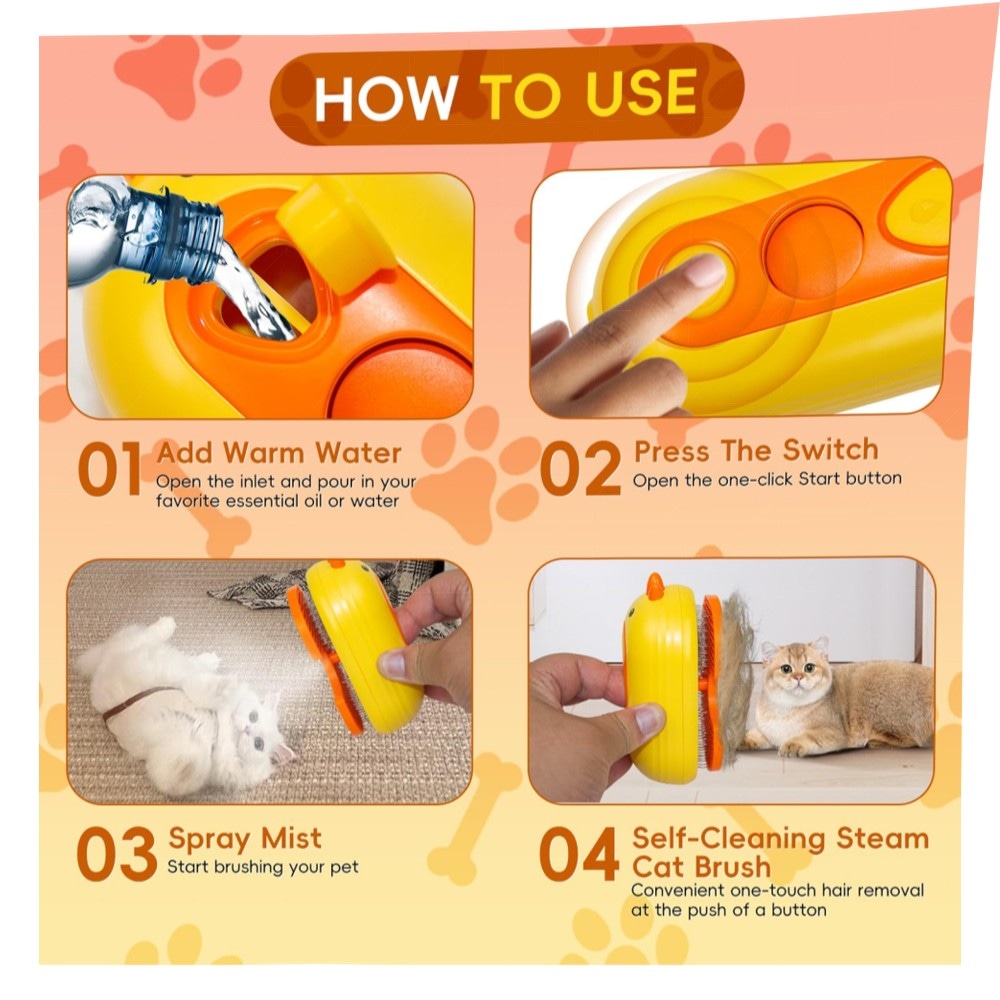 HOW TO USE

01 Add Warm Water
Open the inlet and pour in your favorite essential oil or water

02 Press The Switch
Open the one-click Start button

03 Spray Mist
Start brushing your pet

04 Self-Cleaning Steam Cat Brush
Convenient one-touch hair removal at the push of a button