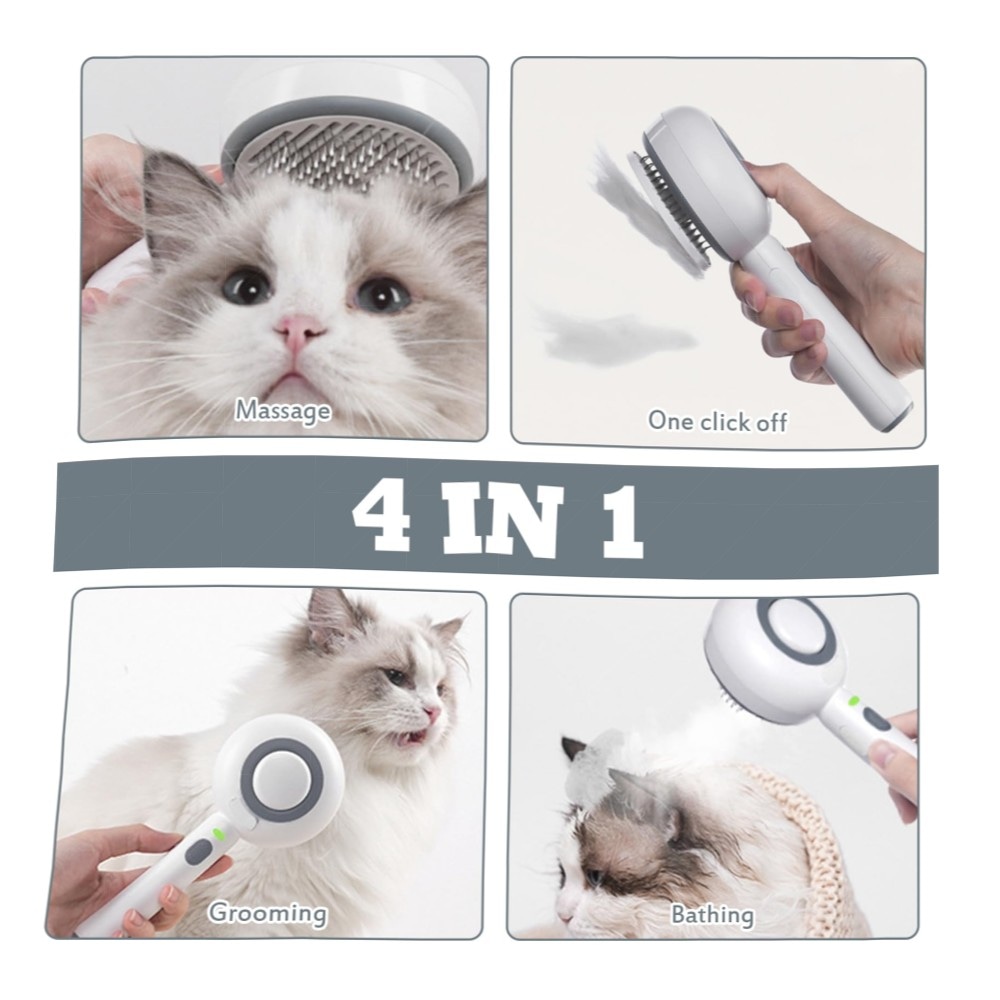 Massage

One click off

4 IN 1

Grooming

Bathing