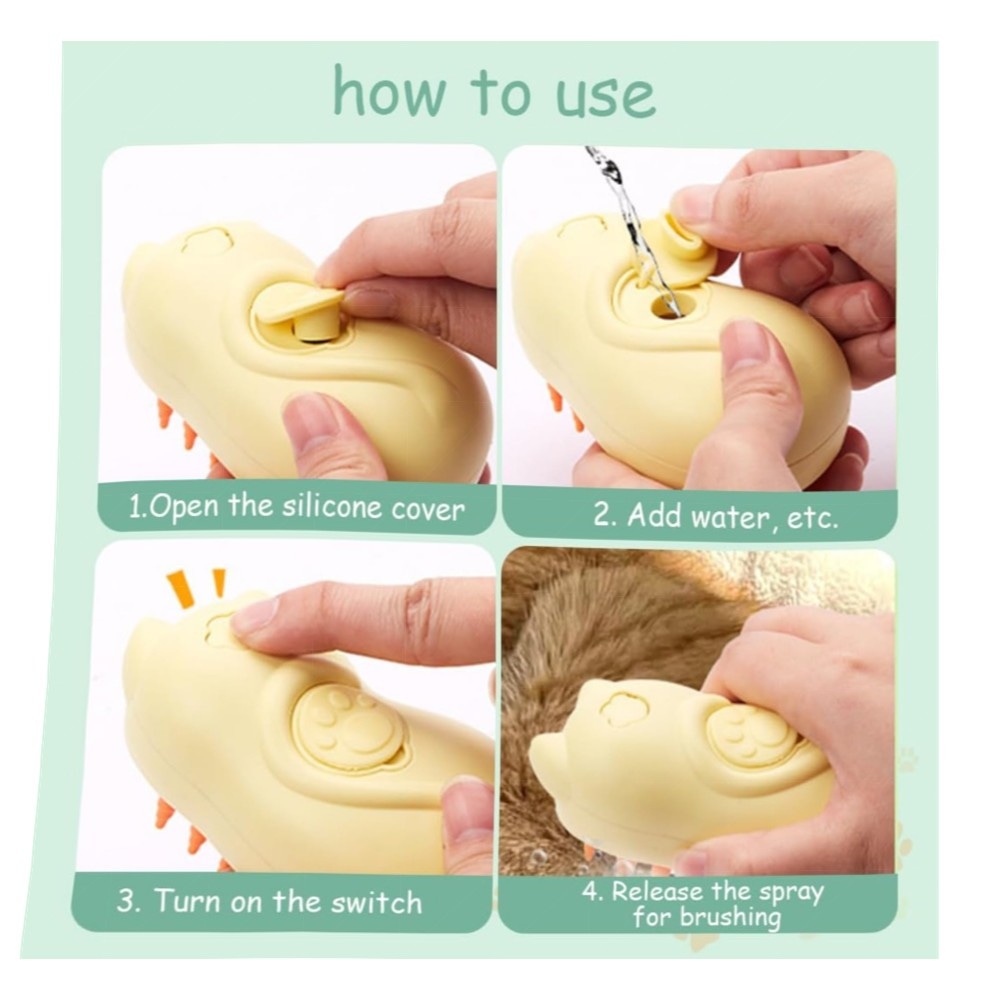 how to use

1.Open the silicone cover

2. Add water, etc.

3. Turn on the switch

4. Release the spray for brushing