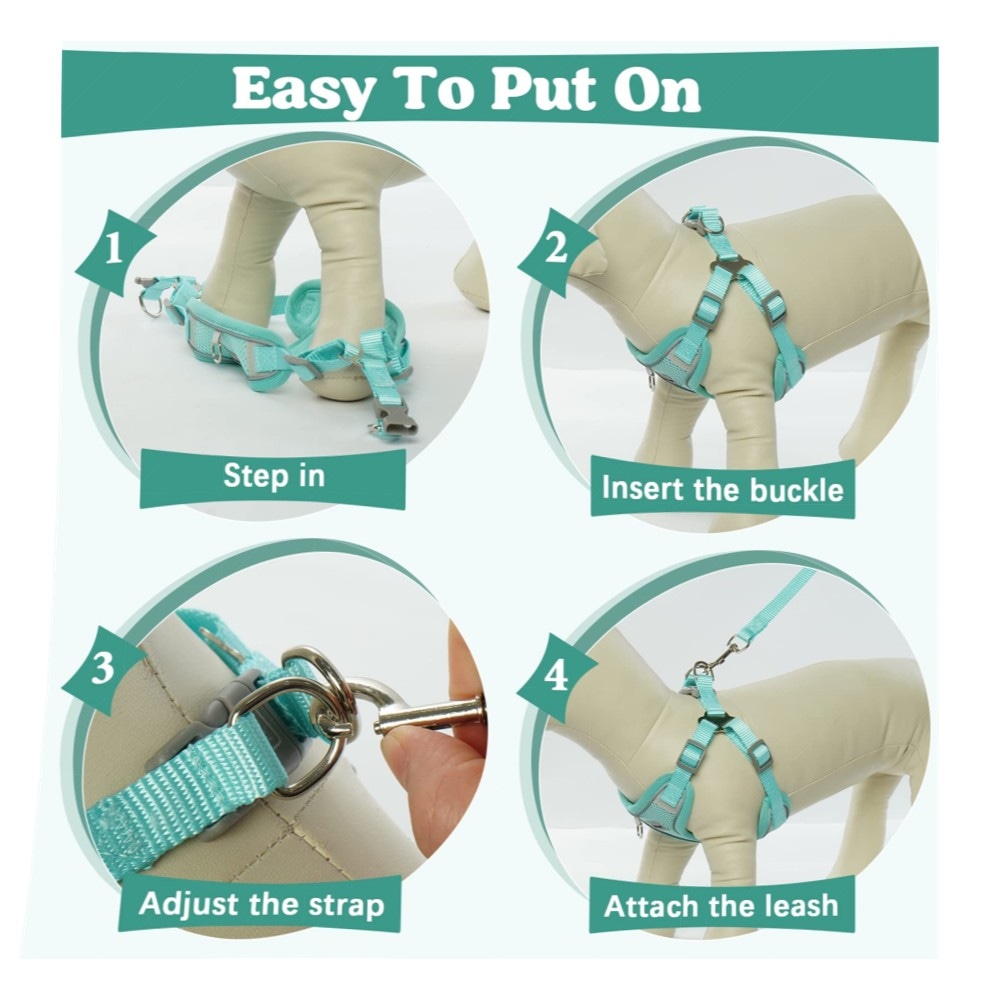 Easy To Put On

1

Step in

2

Insert the buckle

3

Adjust the strap

4

Attach the leash