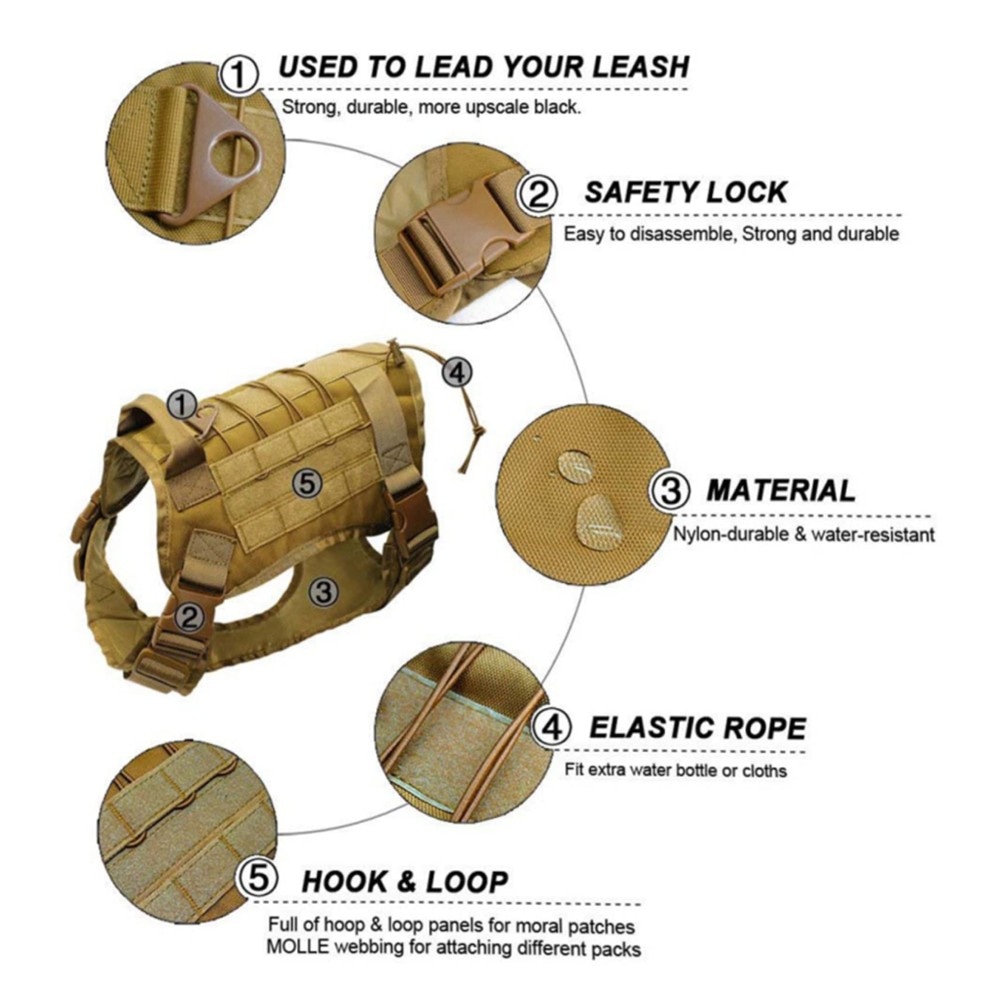 ① USED TO LEAD YOUR LEASH
Strong, durable, more upscale black.

② SAFETY LOCK
Easy to disassemble, Strong and durable

④

①

⑤

③

②

③ MATERIAL
Nylon-durable & water-resistant

④ ELASTIC ROPE
Fit extra water bottle or cloths

⑤ HOOK & LOOP
Full of hoop & loop panels for moral patches
MOLLE webbing for attaching different packs