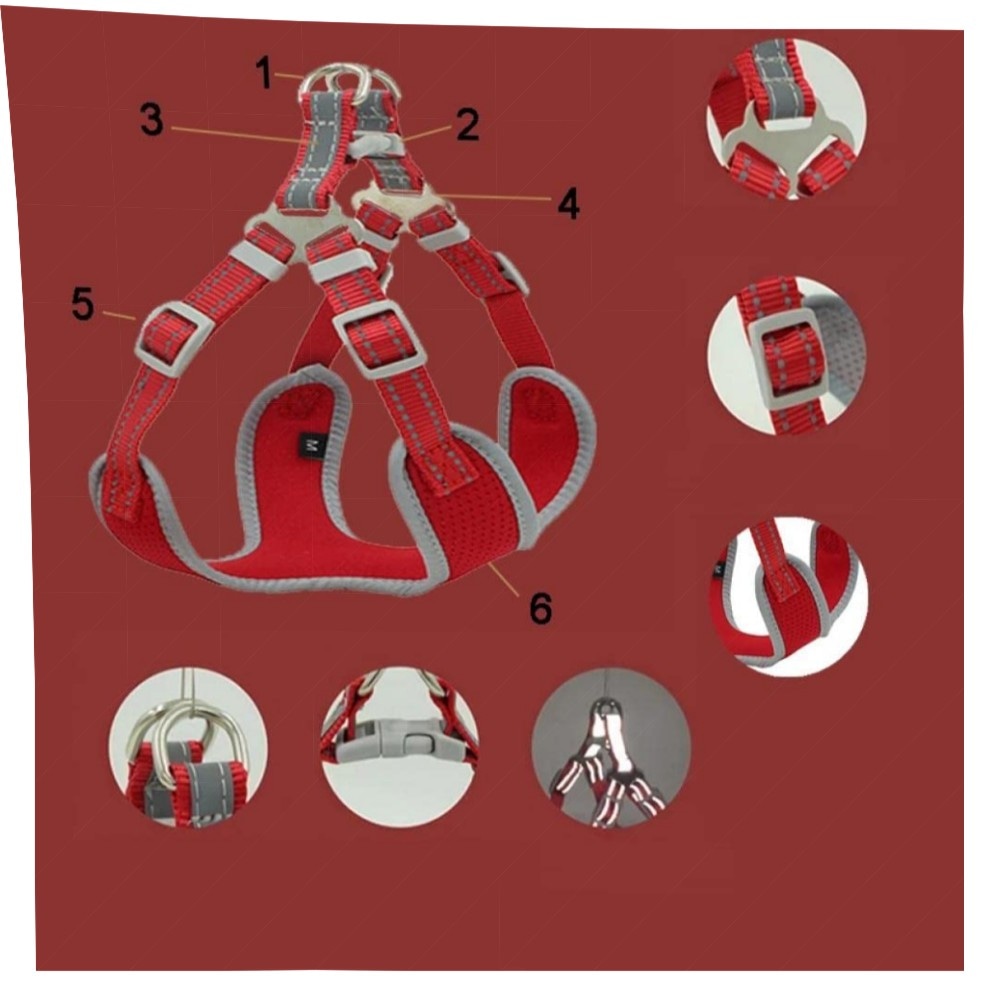 1
3
2
4
5
M
6