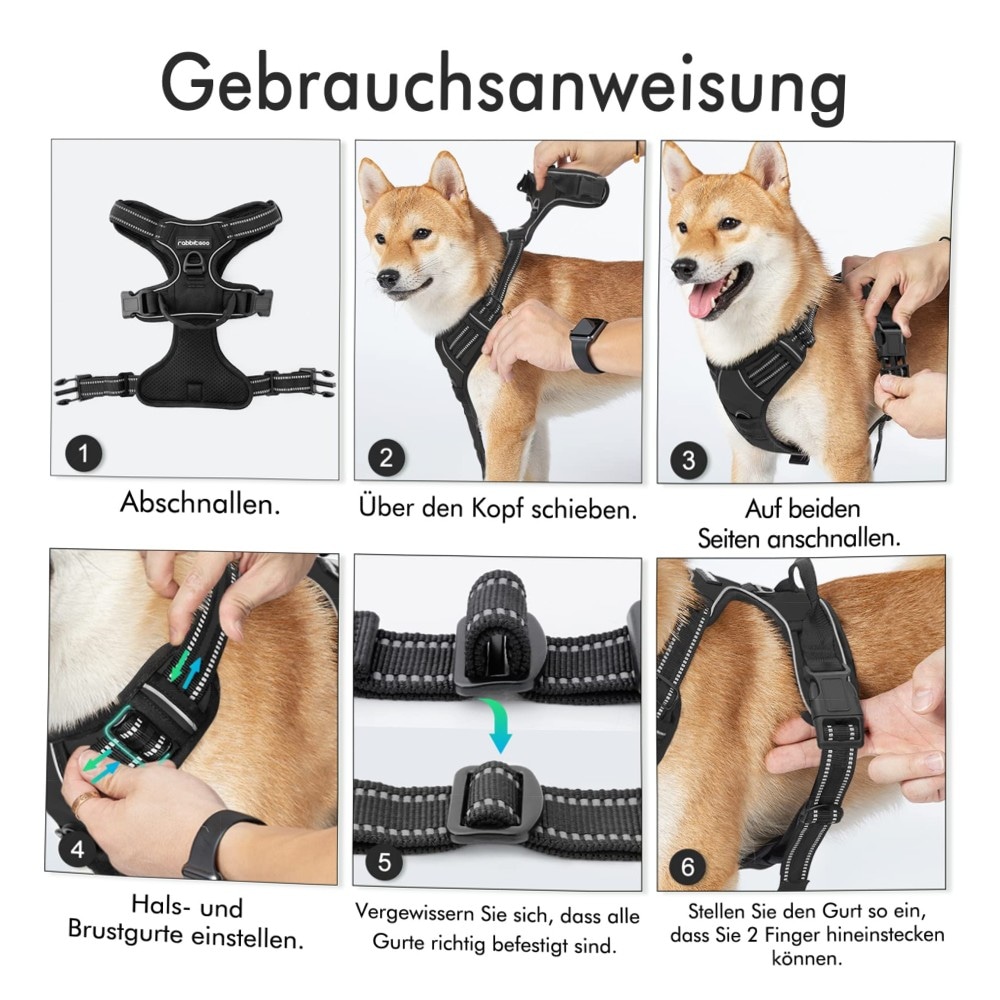 Gebrauchsanweisung

rabbitgoo

1

Abschnallen.

2

Über den Kopf schieben.

3

Auf beiden Seiten anschnallen.

4

Hals- und Brustgurte einstellen.

5

Vergewissern Sie sich, dass alle Gurte richtig befestigt sind.

6

Stellen Sie den Gurt so ein, dass Sie 2 Finger hineinstecken können.