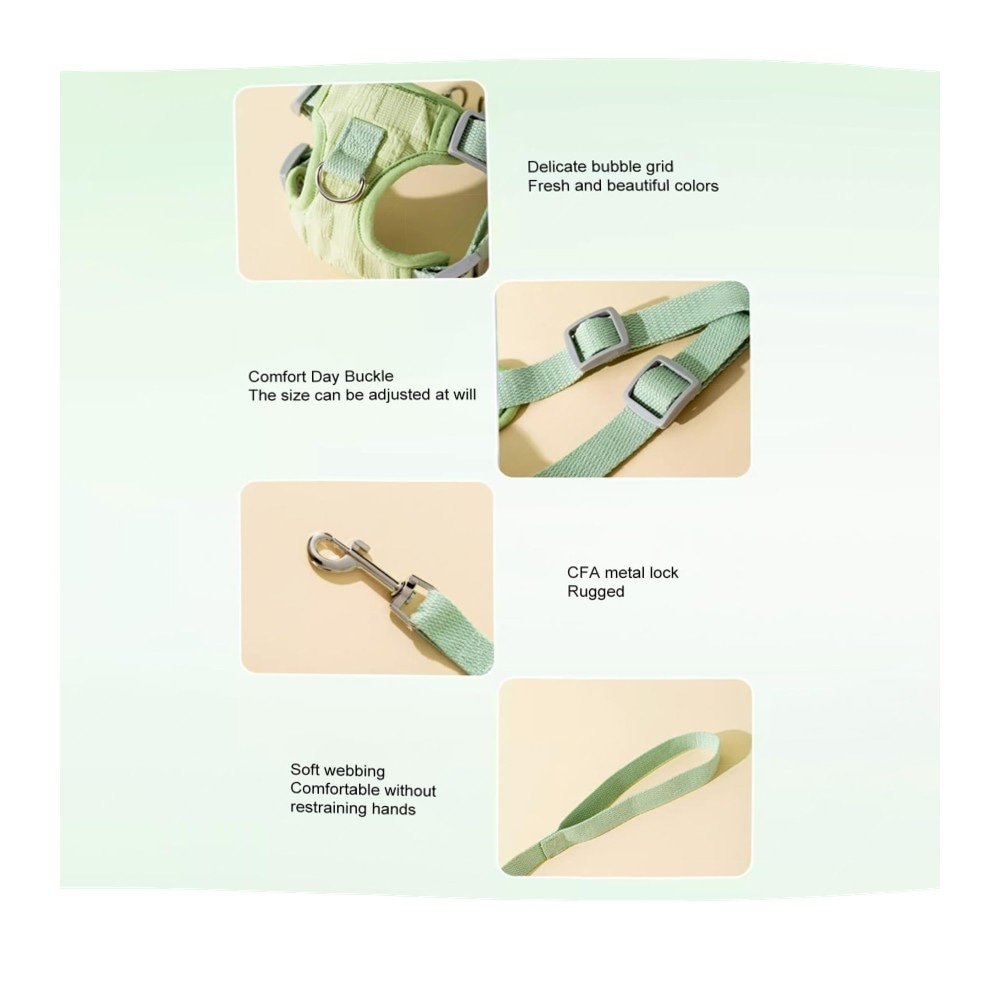 Delicate bubble grid
Fresh and beautiful colors

Comfort Day Buckle
The size can be adjusted at will

CFA metal lock
Rugged

Soft webbing
Comfortable without
restraining hands