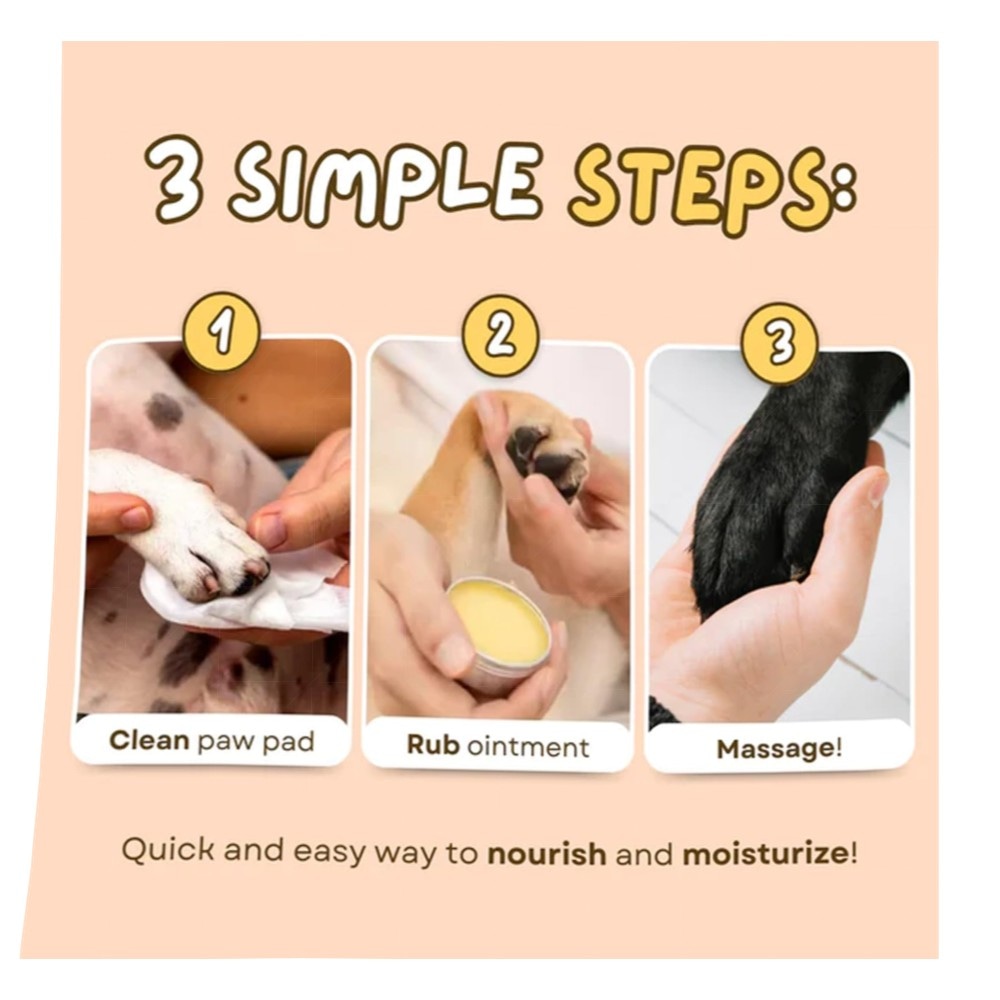 3 SIMPLE STEPS:

1

Clean paw pad

2

Rub ointment

3

Massage!

Quick and easy way to nourish and moisturize!