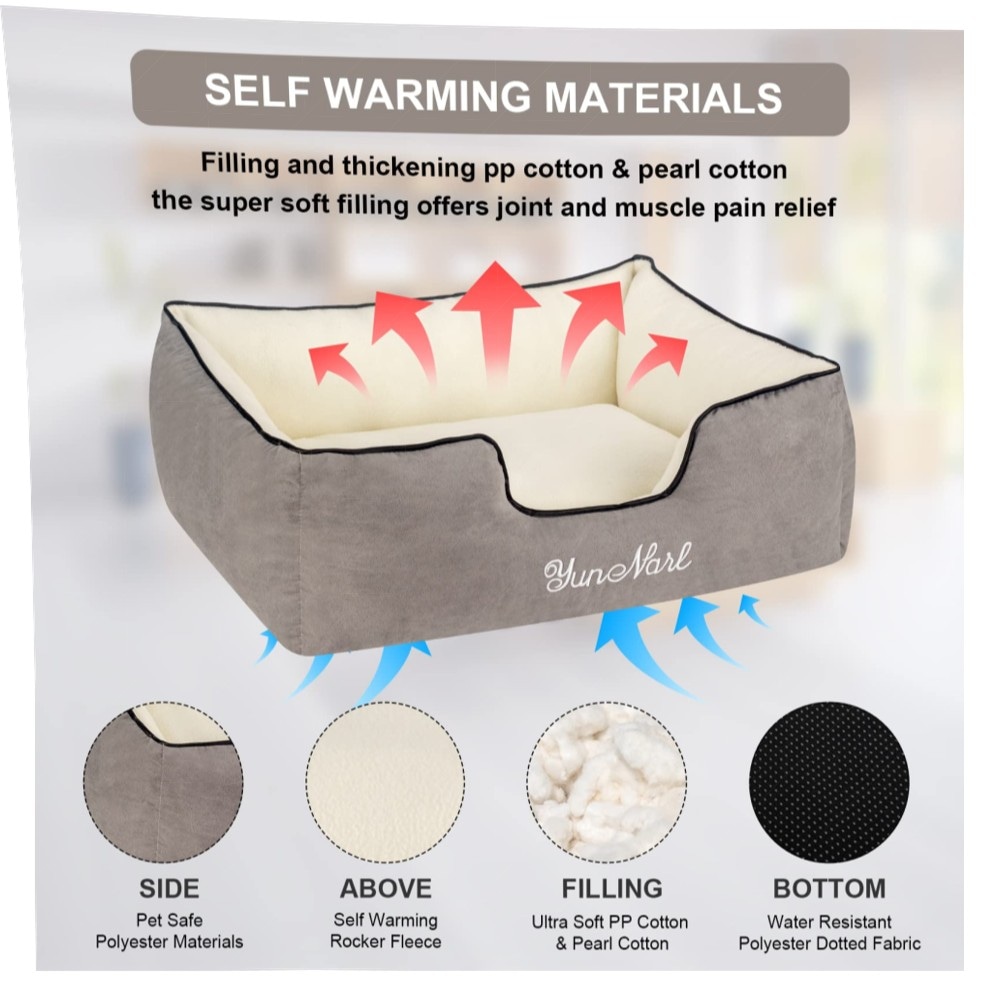 SELF WARMING MATERIALS

Filling and thickening pp cotton & pearl cotton
the super soft filling offers joint and muscle pain relief

YunNarl

SIDE
Pet Safe
Polyester Materials

ABOVE
Self Warming
Rocker Fleece

FILLING
Ultra Soft PP Cotton
& Pearl Cotton

BOTTOM
Water Resistant
Polyester Dotted Fabric