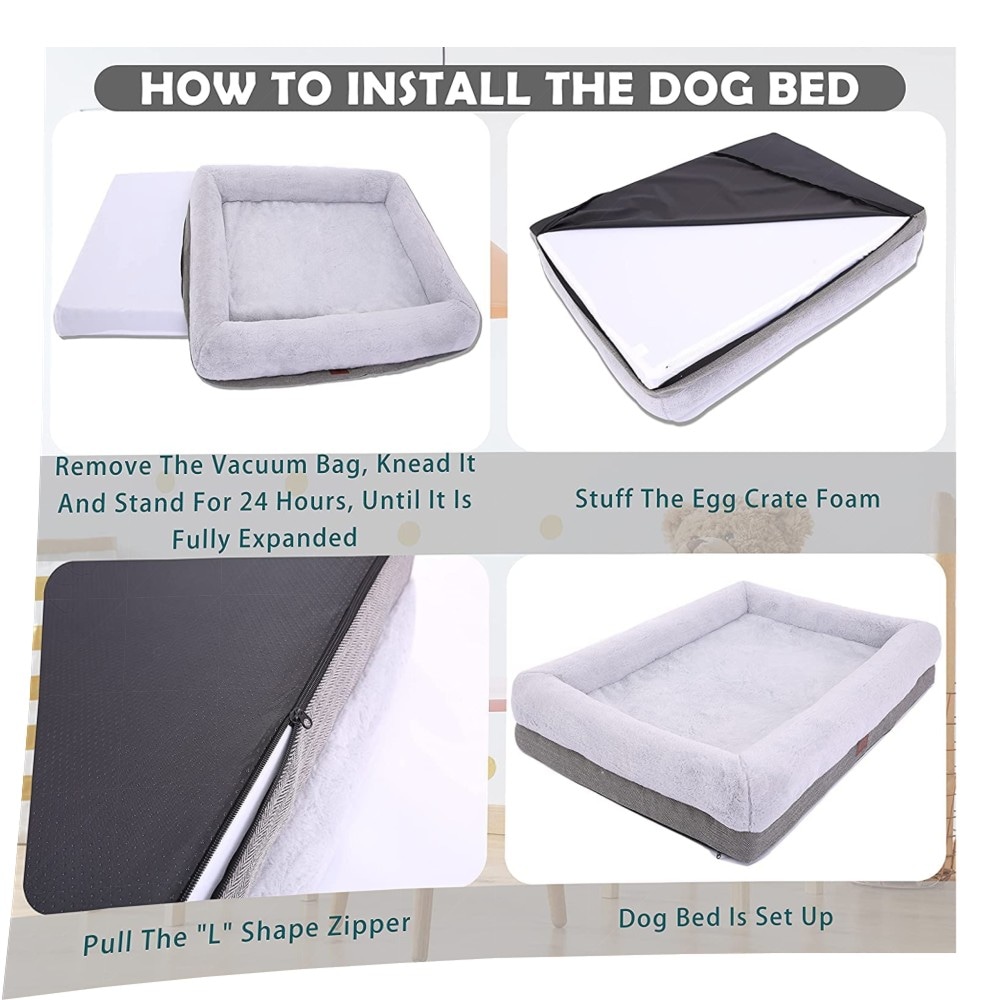 HOW TO INSTALL THE DOG BED

Remove The Vacuum Bag, Knead It And Stand For 24 Hours, Until It Is Fully Expanded

Stuff The Egg Crate Foam

Pull The "L" Shape Zipper

Dog Bed Is Set Up