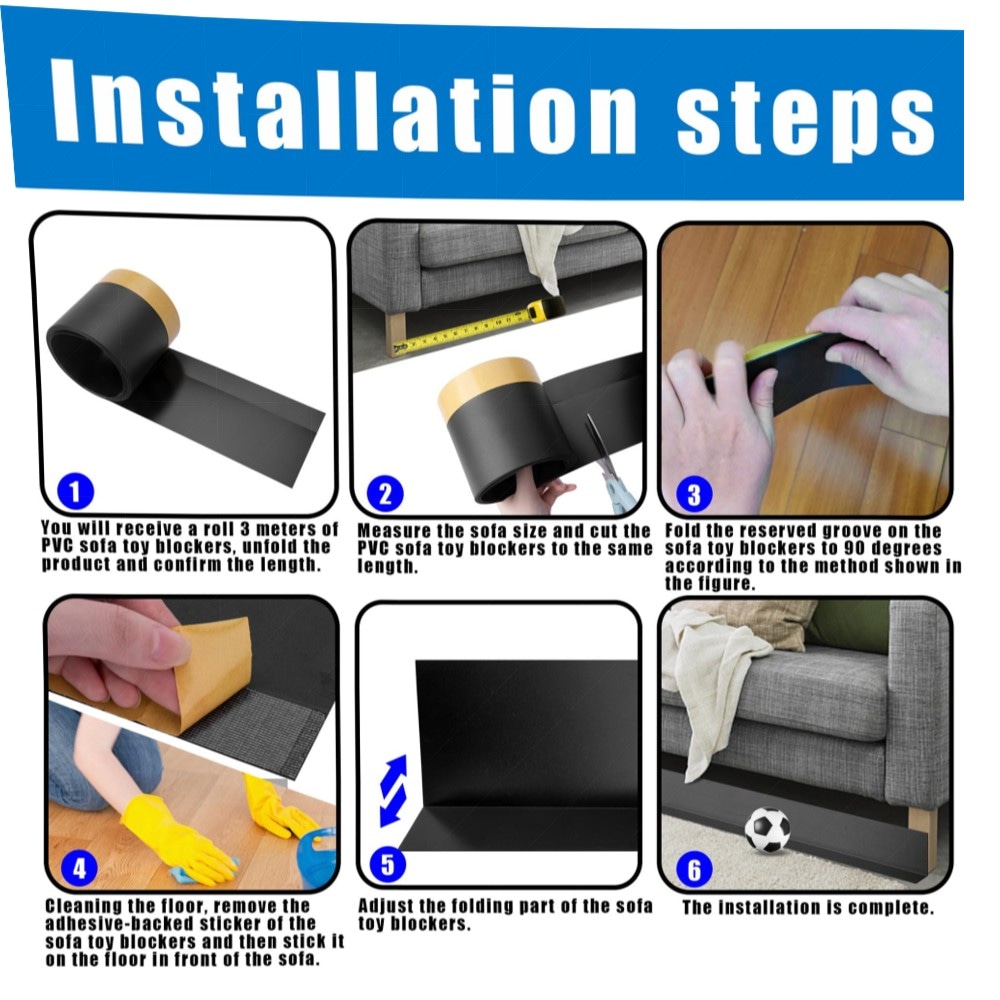 Installation steps

1
You will receive a roll 3 meters of PVC sofa toy blockers, unfold the product and confirm the length.

2
Measure the sofa size and cut the PVC sofa toy blockers to the same length.

3
Fold the reserved groove on the sofa toy blockers to 90 degrees according to the method shown in the figure.

4
Cleaning the floor, remove the adhesive-backed sticker of the sofa toy blockers and then stick it on the floor in front of the sofa.

5
Adjust the folding part of the sofa toy blockers.

6
The installation is complete.