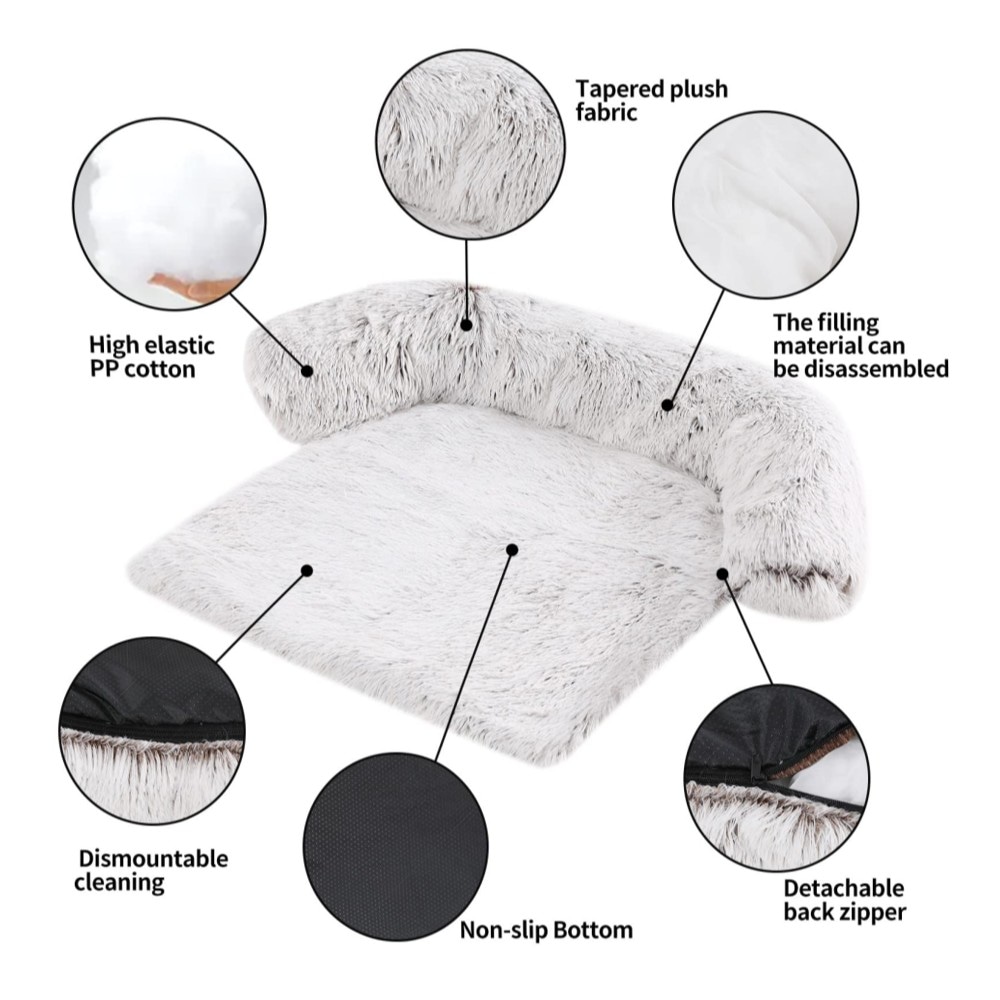 Tapered plush fabric

High elastic PP cotton

The filling material can be disassembled

Dismountable cleaning

Non-slip Bottom

Detachable back zipper