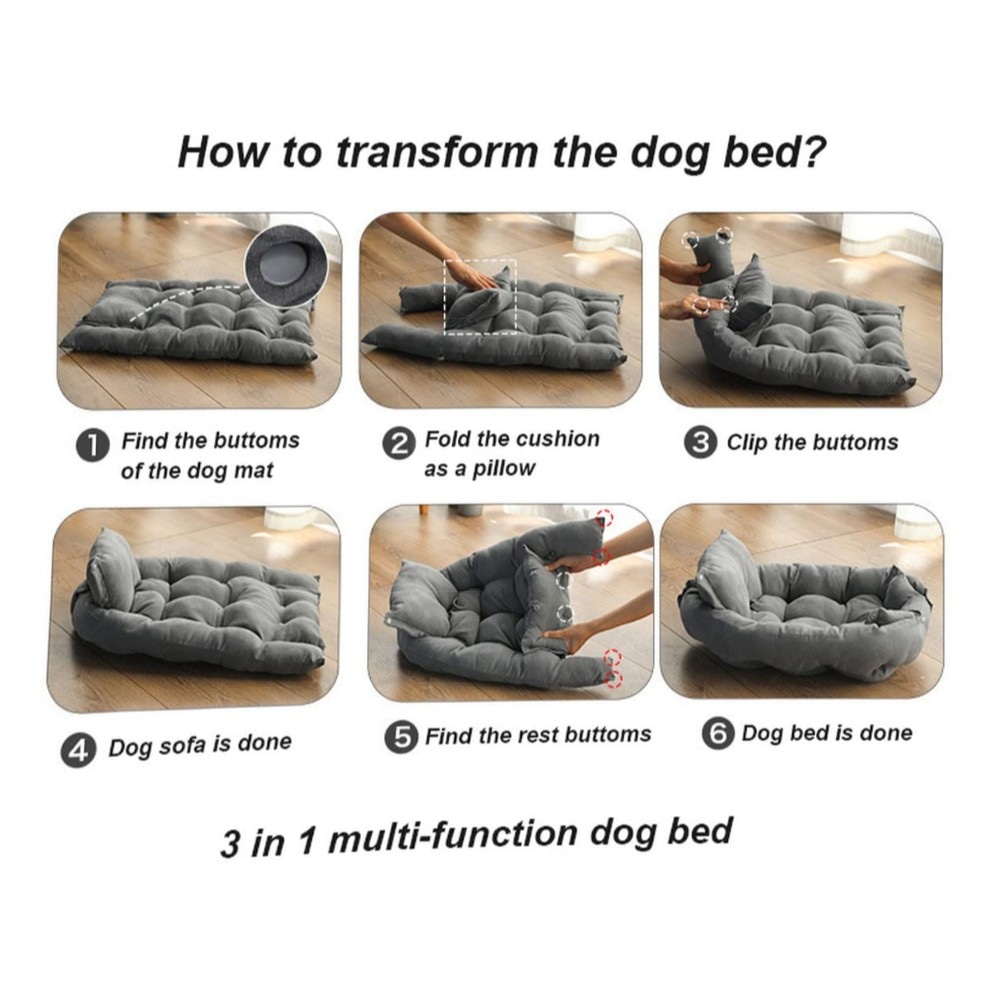 How to transform the dog bed?

1 Find the buttoms of the dog mat

2 Fold the cushion as a pillow

3 Clip the buttoms

4 Dog sofa is done

5 Find the rest buttoms

6 Dog bed is done

3 in 1 multi-function dog bed