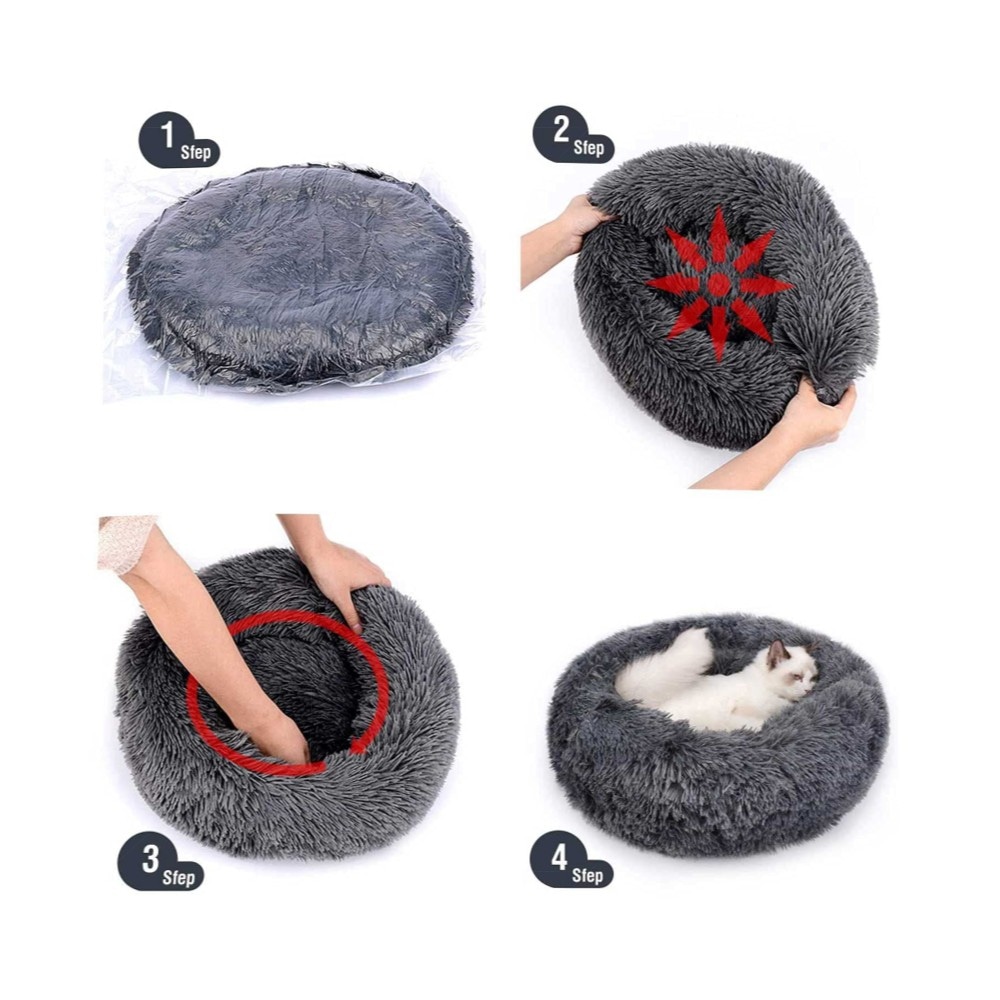 1 Step

2 Step

3 Step

4 Step