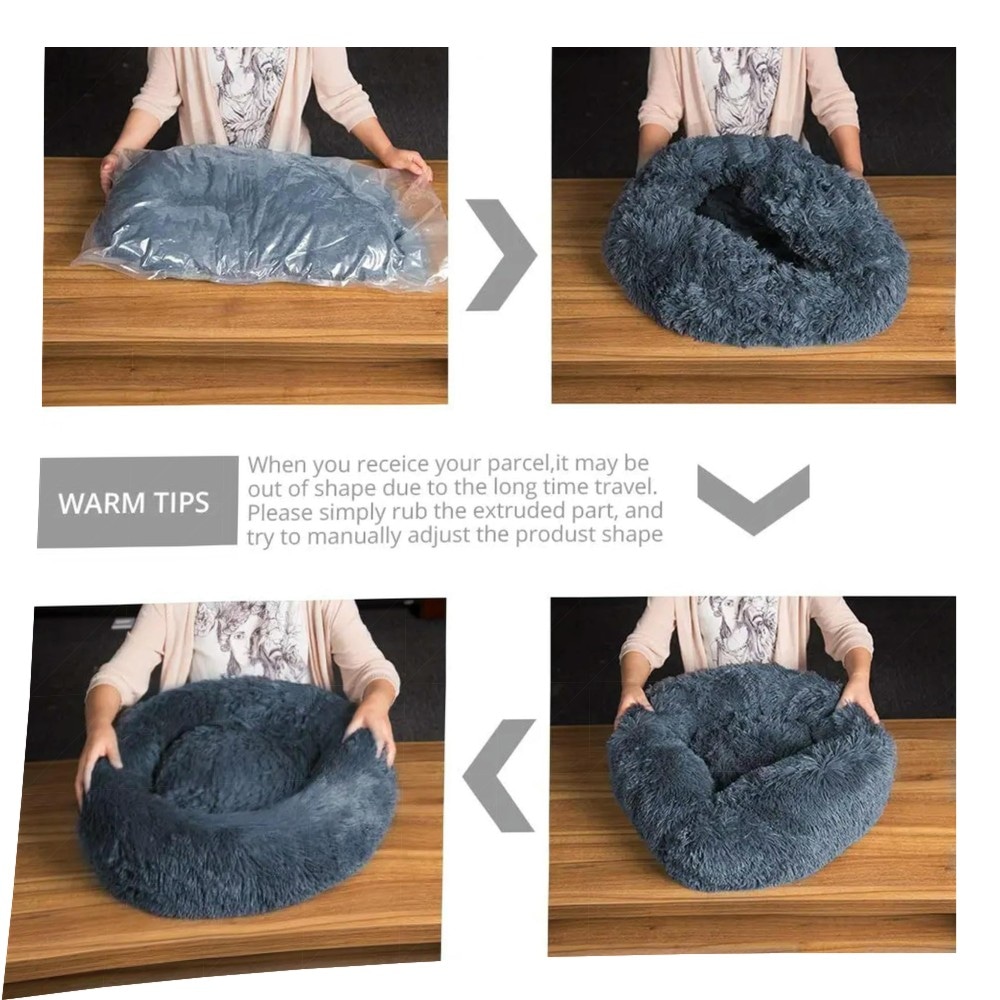 WARM TIPS

When you receice your parcel,it may be out of shape due to the long time travel. Please simply rub the extruded part, and try to manually adjust the produst shape